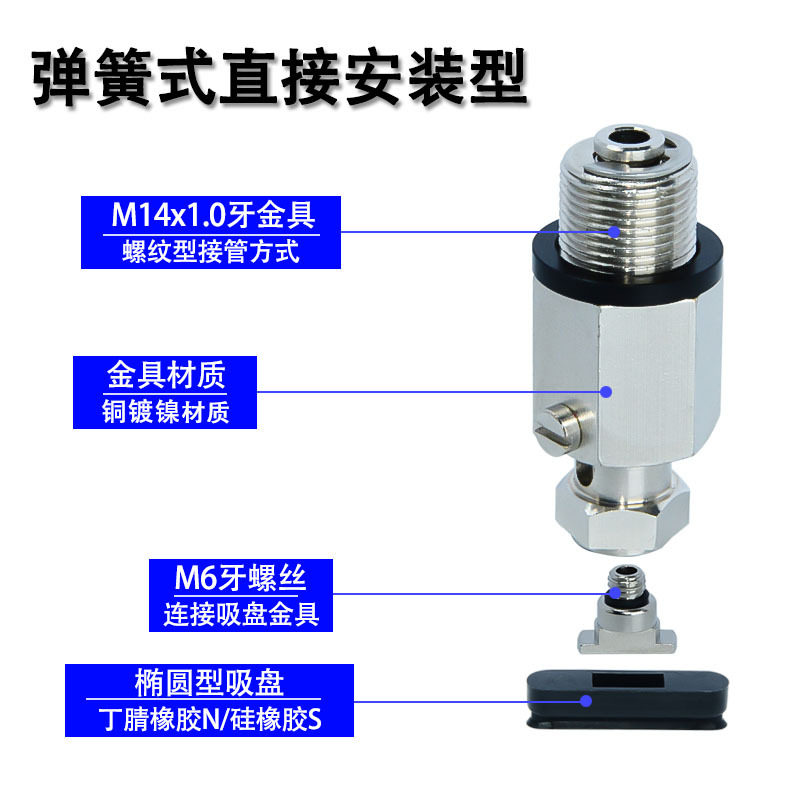 弹簧式直接安装型

M14x1.0牙金具
螺纹型接管方式

金具材质
铜镀镍材质

M6牙螺丝
连接吸盘金具

椭圆型吸盘
丁腈橡胶N/硅橡胶S