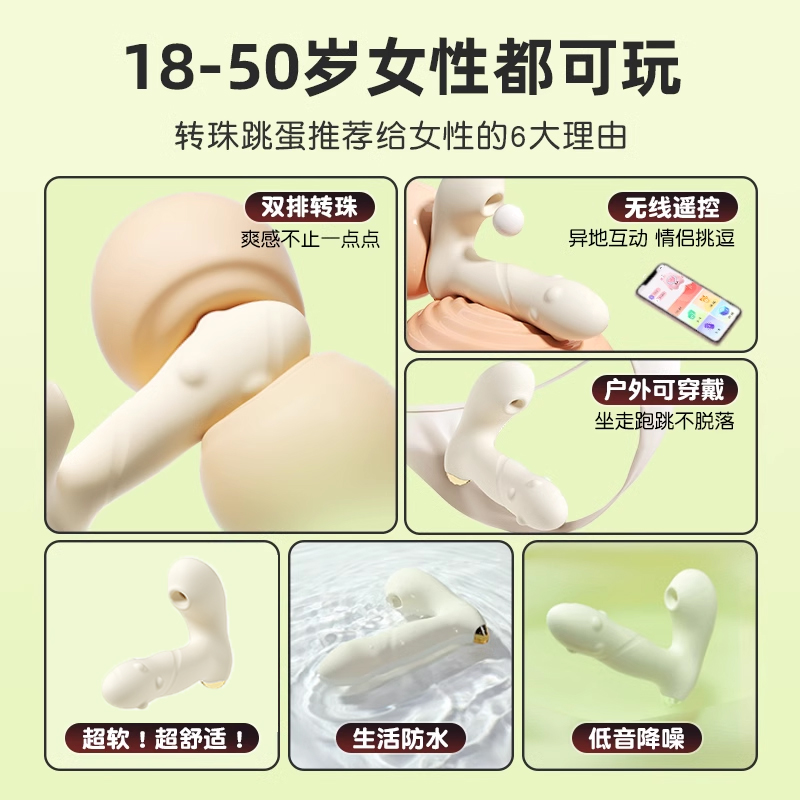 18-50岁女性都可玩

转珠跳蛋推荐给女性的6大理由

双排转珠
爽感不止一点点

无线遥控
异地互动 情侣挑逗

户外可穿戴
坐走跑跳不脱落

超软！超舒适！

生活防水

低音降噪