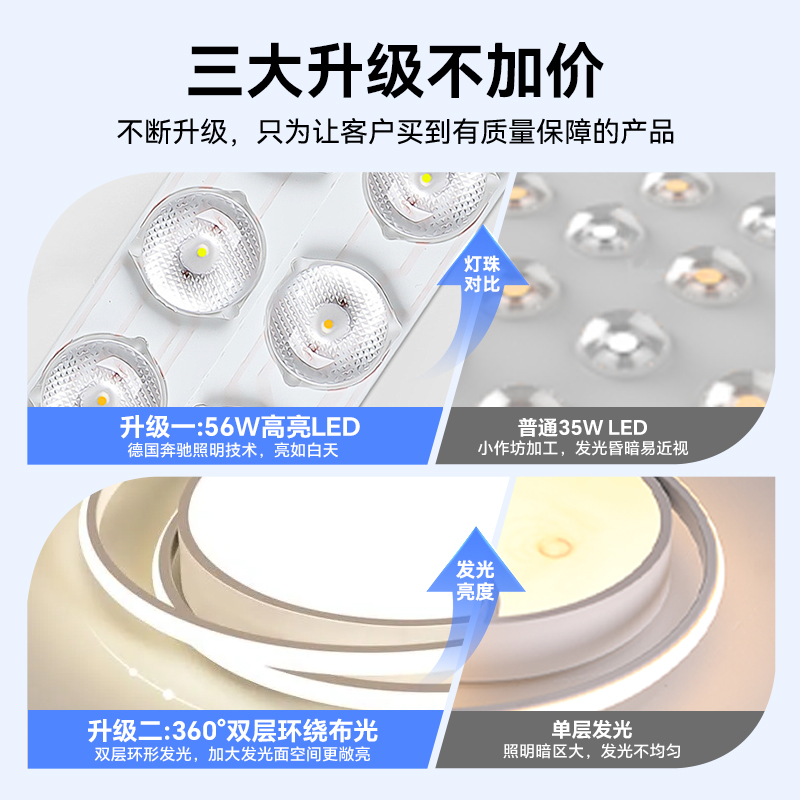 三大升级不加价

不断升级，只为让客户买到有质量保障的产品

灯珠对比

升级一:56W高亮LED
德国奔驰照明技术，亮如白天

普通35W LED
小作坊加工，发光昏暗易近视

发光亮度

升级二:360°双层环绕布光
双层环形发光，加大发光面空间更敞亮

单层发光
照明暗区大，发光不均匀