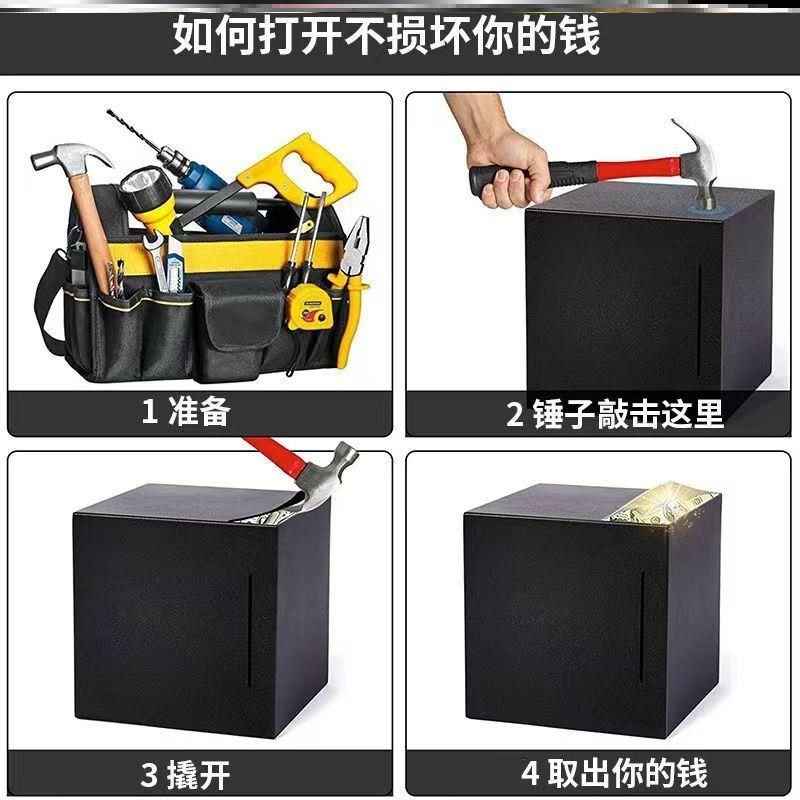 如何打开不损坏你的钱

1 准备

2 锤子敲击这里

3 撬开

4 取出你的钱