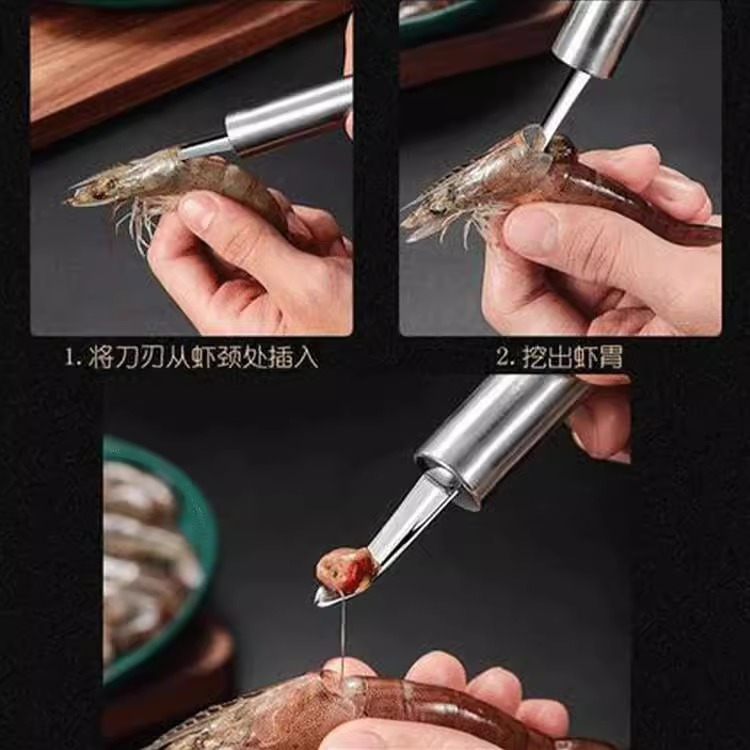 1. 将刀刃从虾颈处插入

2. 挖出虾胃