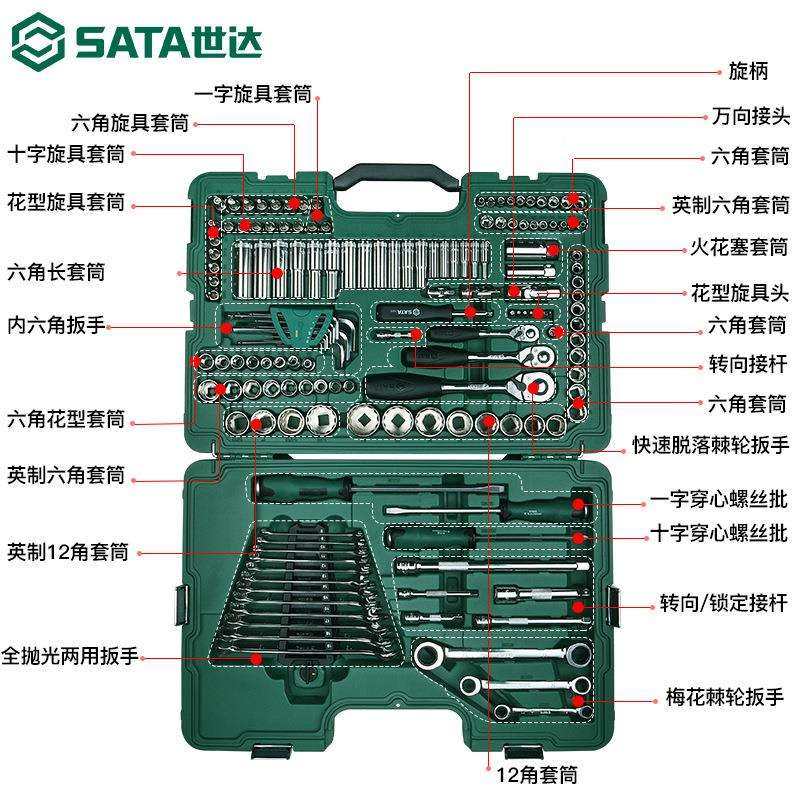 SATA世达

一字旋具套筒
六角旋具套筒
十字旋具套筒
花型旋具套筒
六角长套筒
内六角扳手
六角花型套筒
英制六角套筒
英制12角套筒
全抛光两用扳手

旋柄
万向接头
六角套筒
英制六角套筒
火花塞套筒
花型旋具头
六角套筒
转向接杆
六角套筒
快速脱落棘轮扳手
一字穿心螺丝批
十字穿心螺丝批
转向/锁定接杆
梅花棘轮扳手
12角套筒