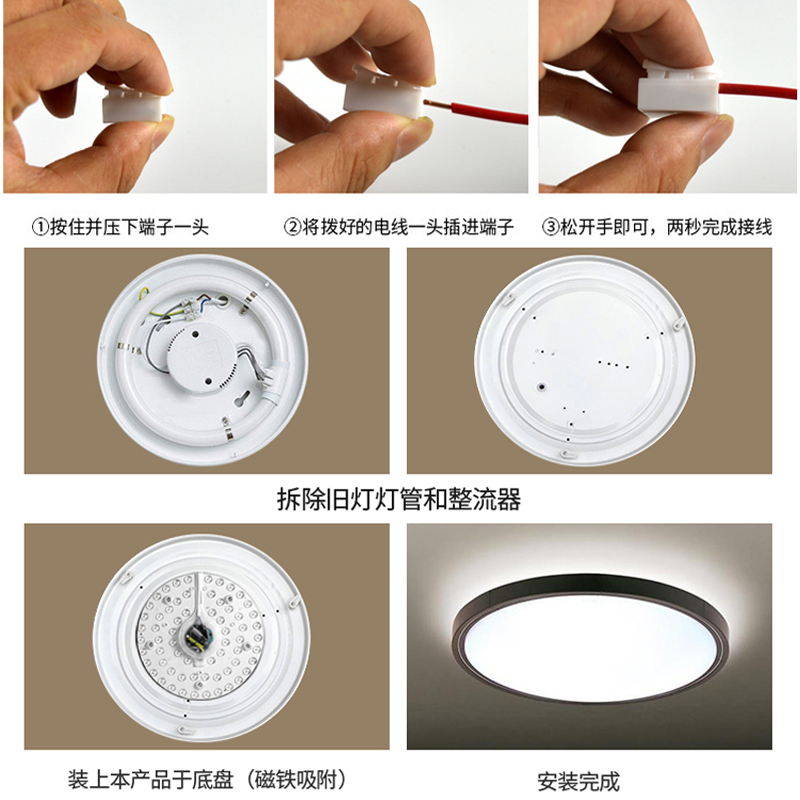 ①按住并压下端子一头

②将拨好的电线一头插进端子

③松开手即可，两秒完成接线

拆除旧灯灯管和整流器

装上本产品于底盘（磁铁吸附）

安装完成