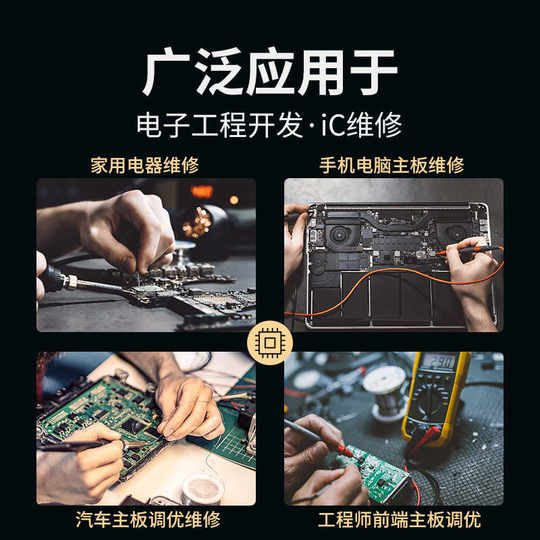 广泛应用于

电子工程开发·iC维修

家用电器维修

手机电脑主板维修

汽车主板调优维修

工程师前端主板调优