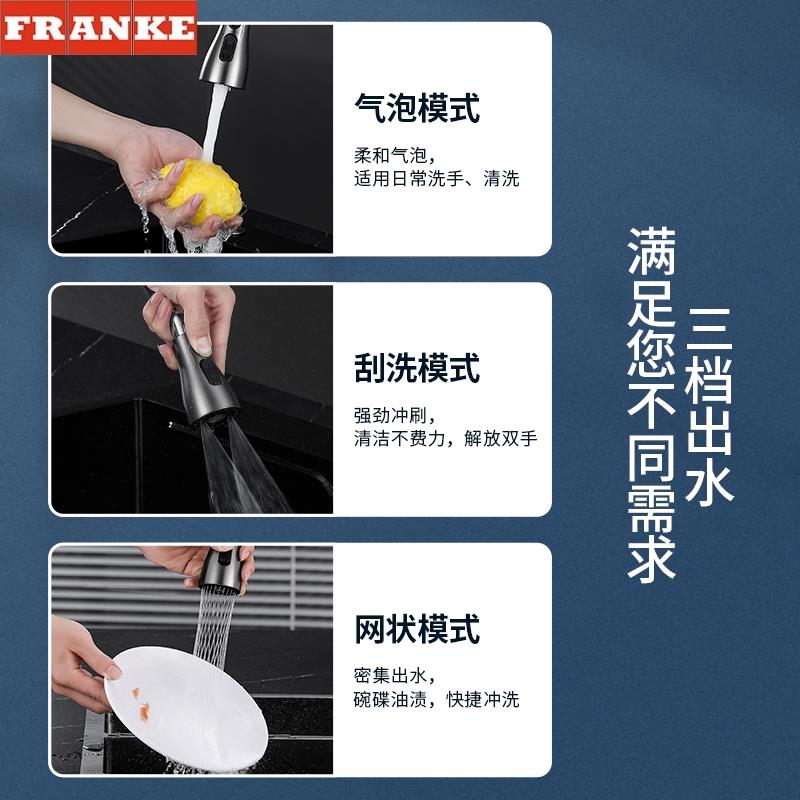 FRANKE

气泡模式

柔和气泡，
适用日常洗手、清洗

刮洗模式

强劲冲刷，
清洁不费力，解放双手

网状模式

密集出水，
碗碟油渍，快捷冲洗

三档出水

满足您不同需求