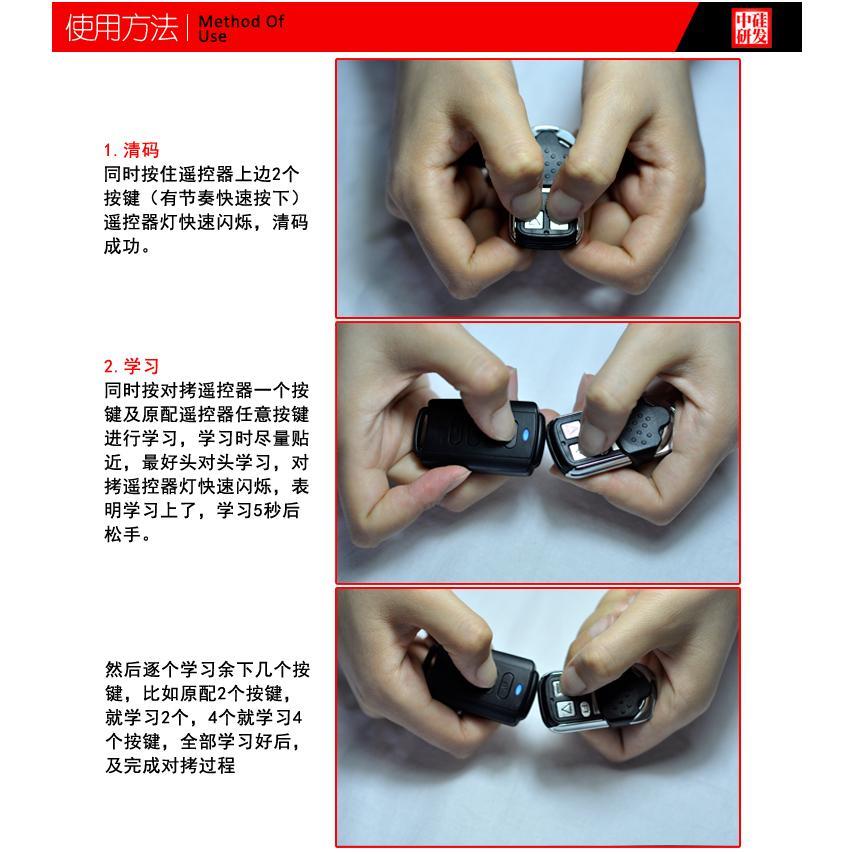 使用方法 | Method Of Use

中硅研发

1. 清码
同时按住遥控器上边2个按键（有节奏快速按下）遥控器灯快速闪烁，清码成功。

2. 学习
同时按对拷遥控器一个按键及原配遥控器任意按键进行学习，学习时尽量贴近，最好头对头学习，对拷遥控器灯快速闪烁，表明学习上了，学习5秒后松手。

然后逐个学习余下几个按键，比如原配2个按键，就学习2个，4个就学习4个按键，全部学习好后，及完成对拷过程