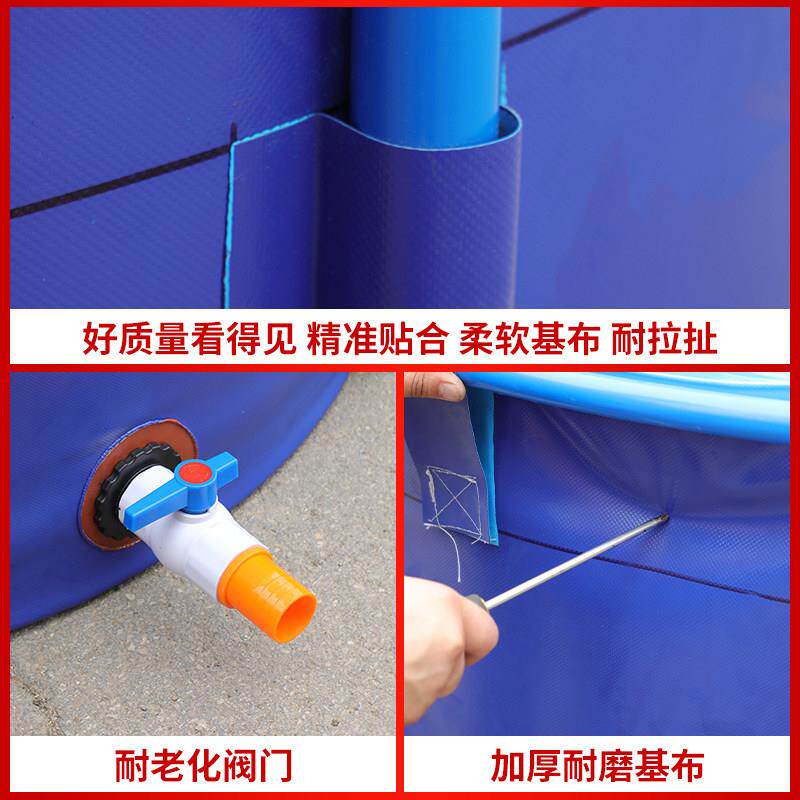 好质量看得见 精准贴合 柔软基布 耐拉扯

耐老化阀门

加厚耐磨基布