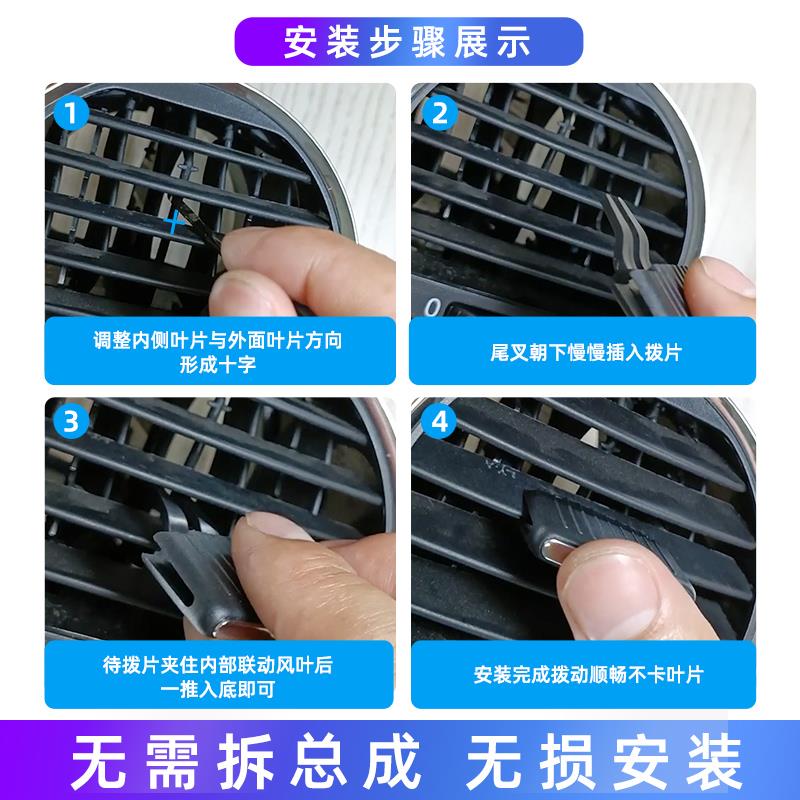 安装步骤展示

1

调整内侧叶片与外面叶片方向
形成十字

2

尾叉朝下慢慢插入拨片

3

待拨片夹住内部联动风叶后
一推入底即可

4

安装完成拨动顺畅不卡叶片

无需拆总成 无损安装