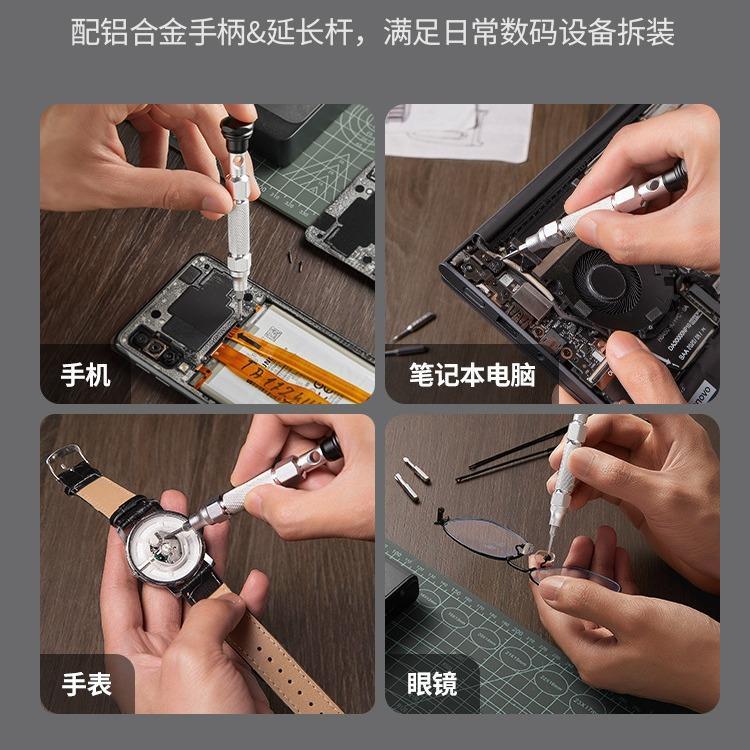 配铝合金手柄&延长杆，满足日常数码设备拆装

手机

笔记本电脑

手表

眼镜