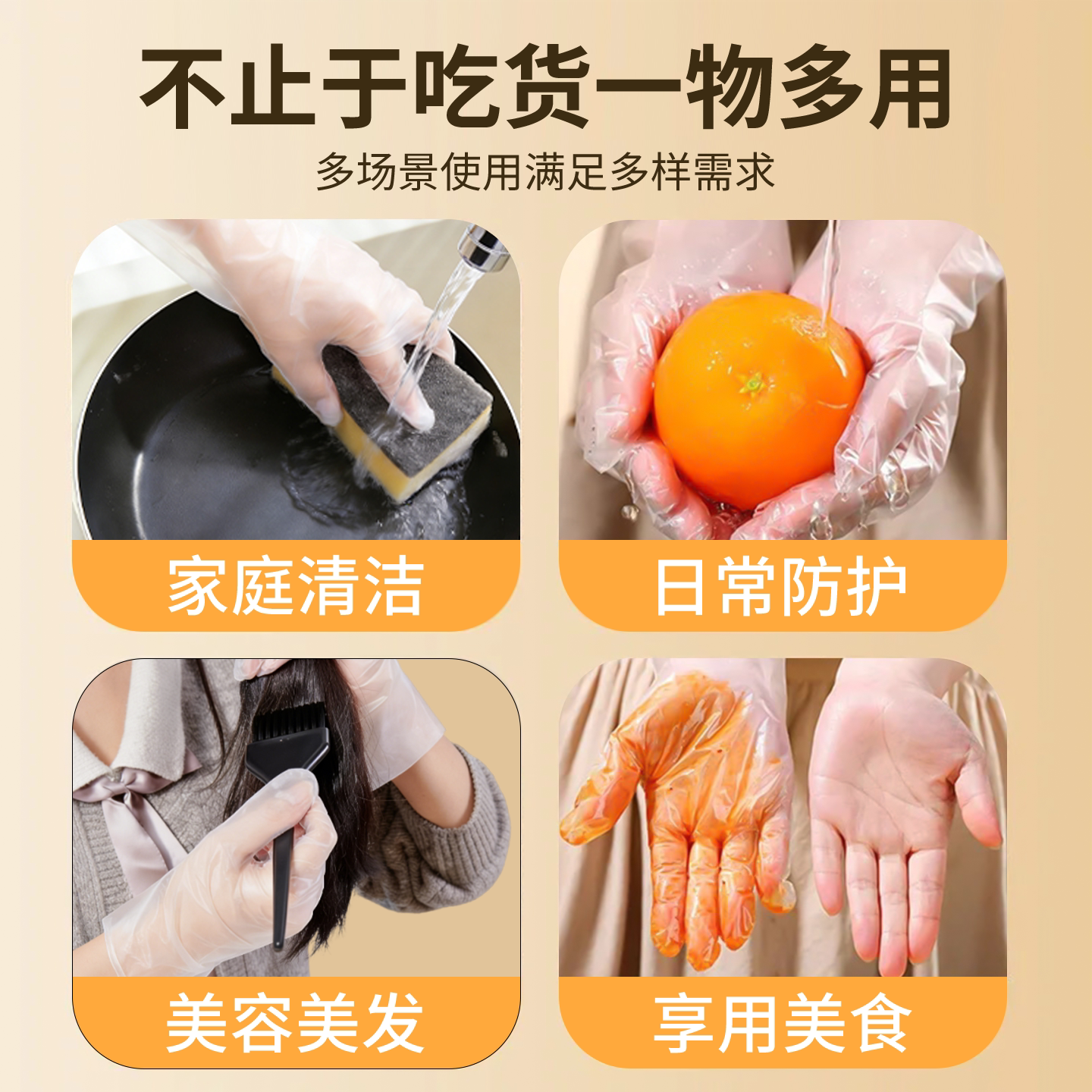 不止于吃货一物多用

多场景使用满足多样需求

家庭清洁

日常防护

美容美发

享用美食