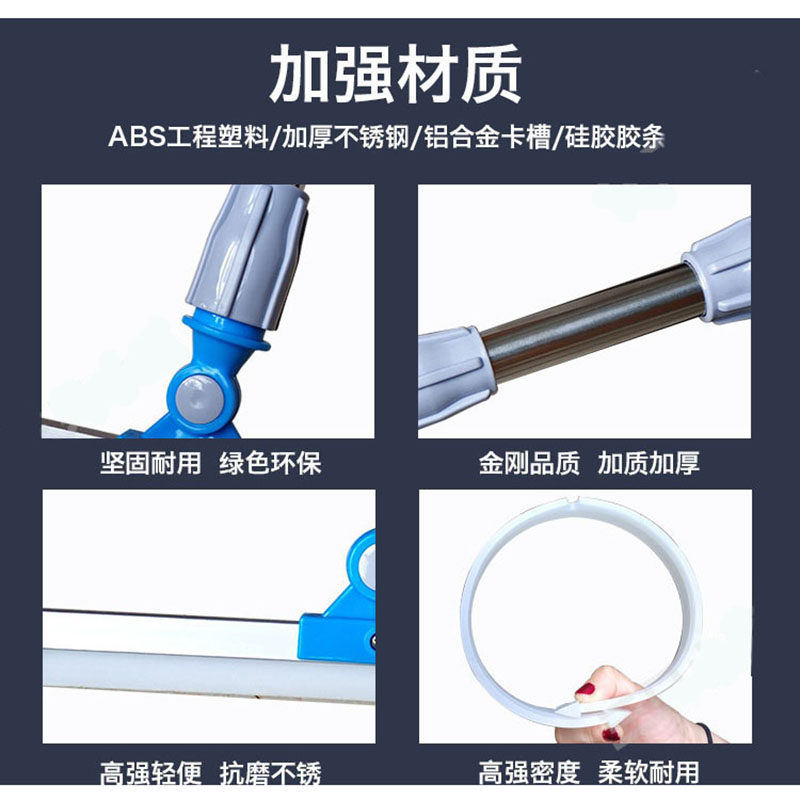 加强材质

ABS工程塑料/加厚不锈钢/铝合金卡槽/硅胶胶条

坚固耐用 绿色环保

金刚品质 加质加厚

高强轻便 抗磨不锈

高强密度 柔软耐用