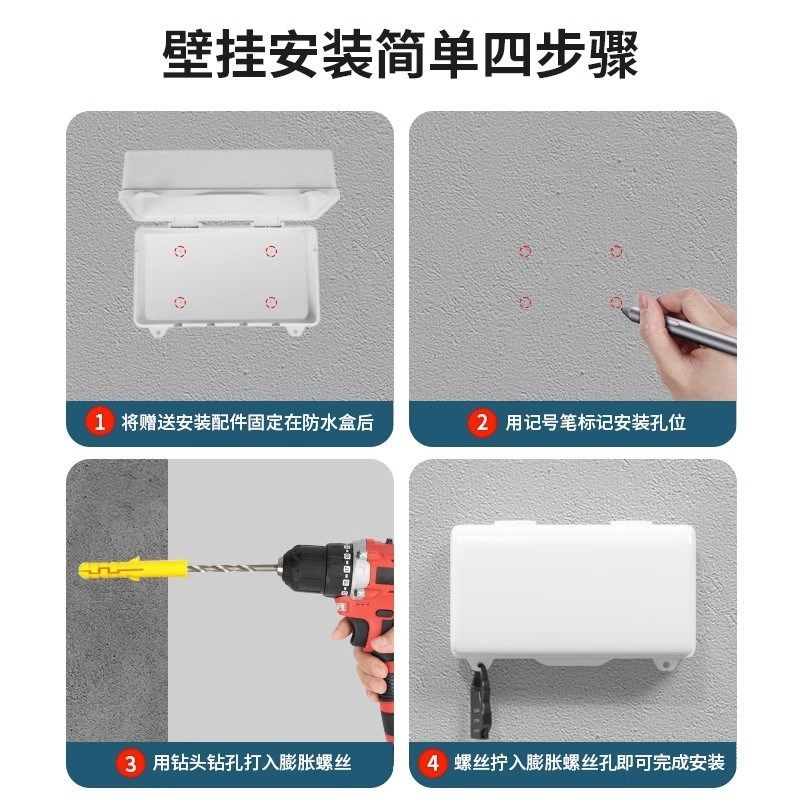 壁挂安装简单四步骤

1 将赠送安装配件固定在防水盒后

2 用记号笔标记安装孔位

3 用钻头钻孔打入膨胀螺丝

4 螺丝拧入膨胀螺丝孔即可完成安装