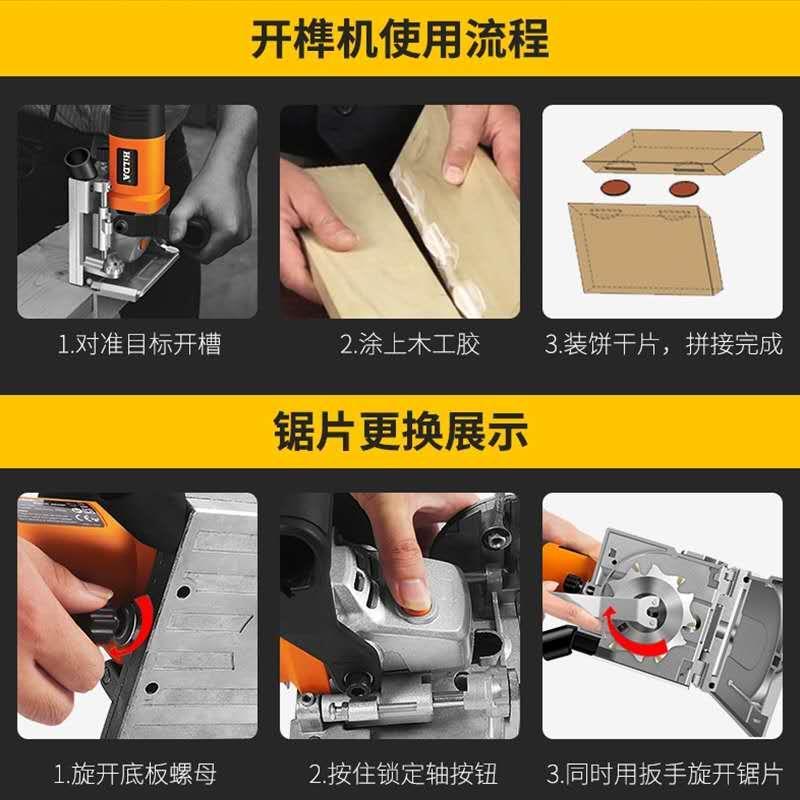 开榫机使用流程

HILDA

1.对准目标开槽

2.涂上木工胶

3.装饼干片，拼接完成

锯片更换展示

1.旋开底板螺母

2.按住锁定轴按钮

3.同时用扳手旋开锯片