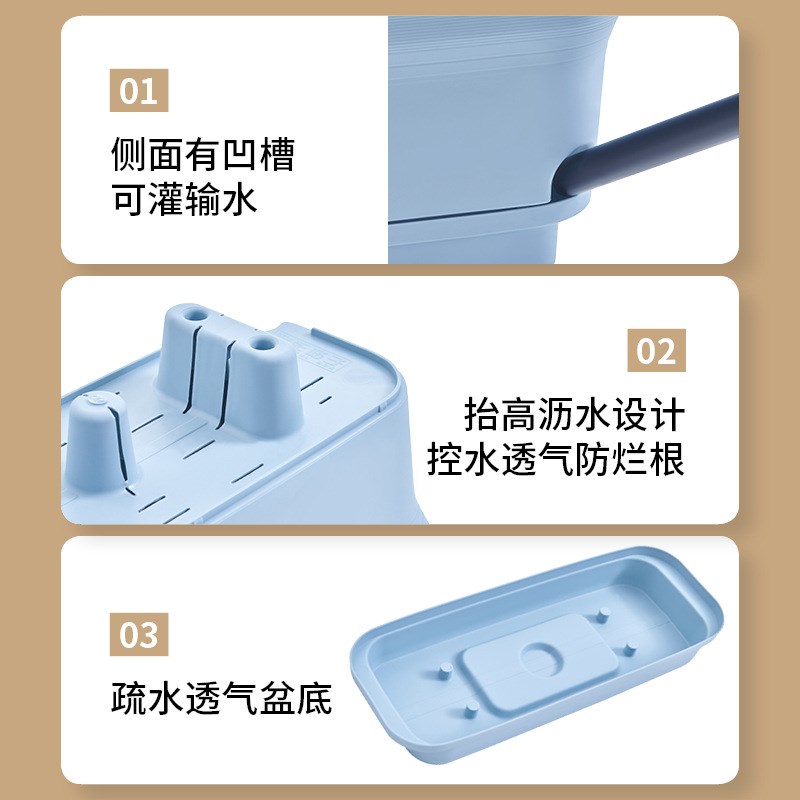 01

侧面有凹槽
可灌输水

02

抬高沥水设计
控水透气防烂根

03

疏水透气盆底