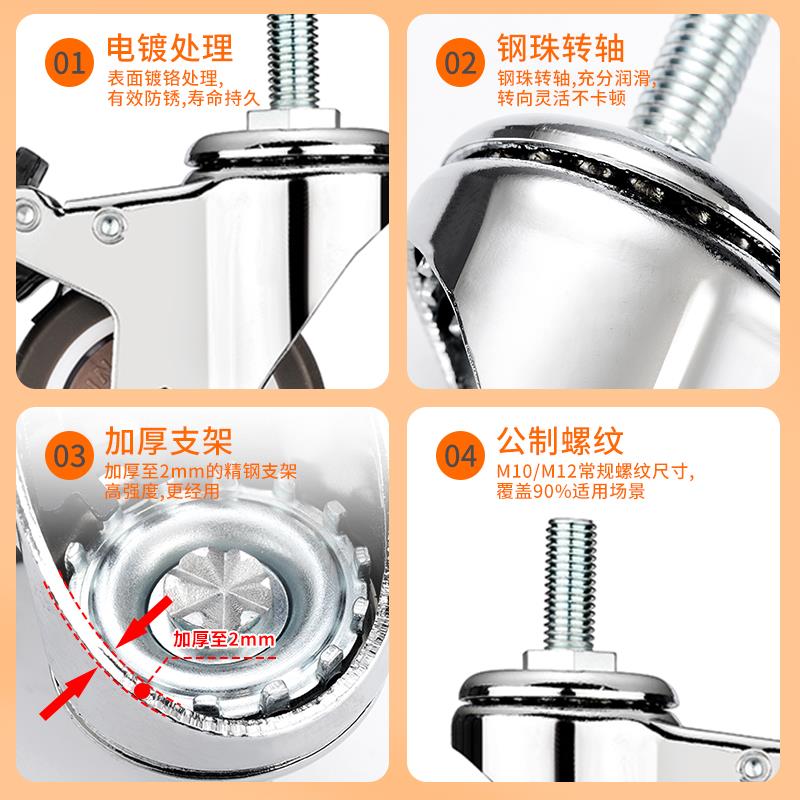 01 电镀处理
表面镀铬处理，
有效防锈，寿命持久

02 钢珠转轴
钢珠转轴，充分润滑，
转向灵活不卡顿

03 加厚支架
加厚至2mm的精钢支架
高强度，更经用

加厚至2mm

04 公制螺纹
M10/M12常规螺纹尺寸，
覆盖90%适用场景