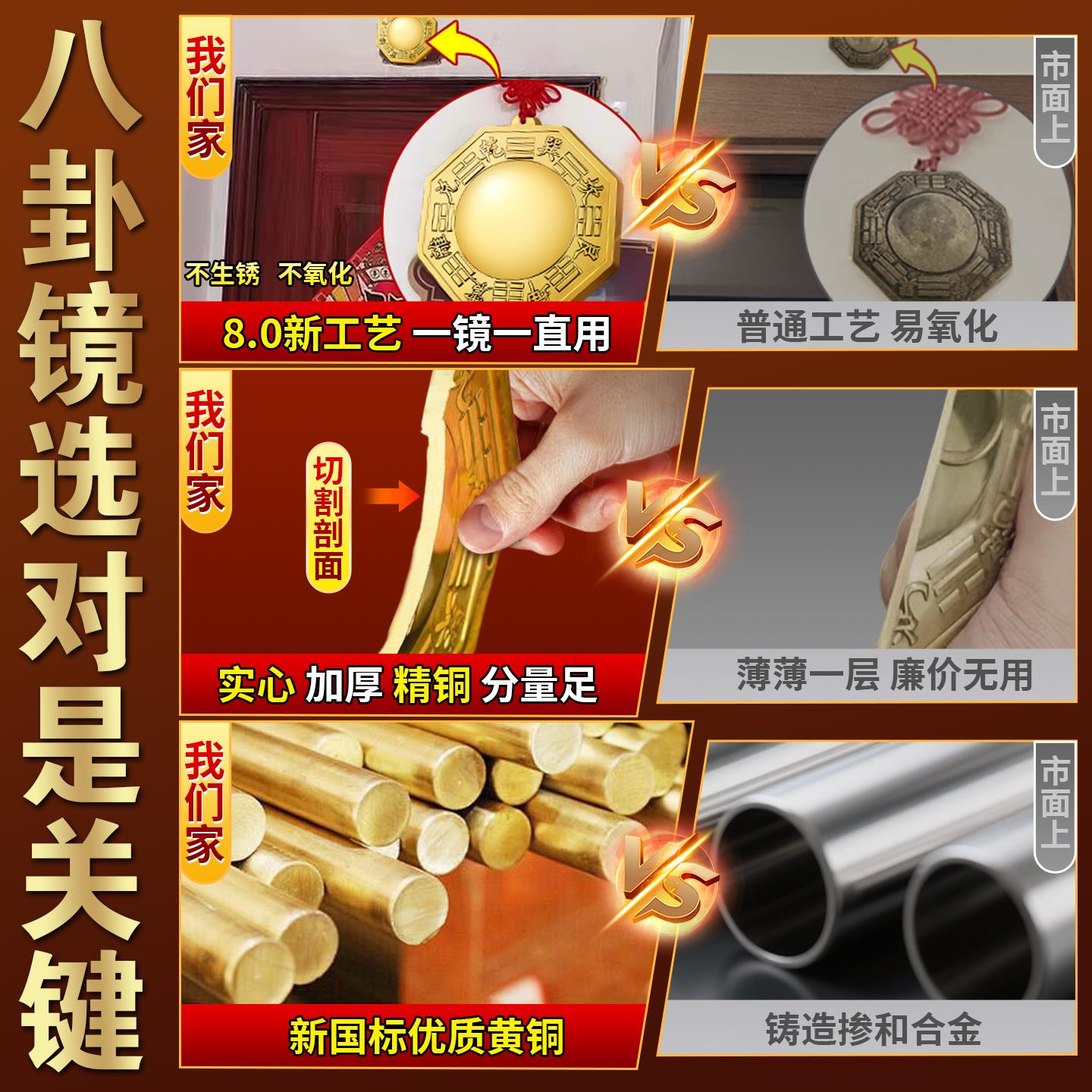 八卦镜选对是关键

我们家

不生锈 不氧化

8.0新工艺 一镜一直用

VS

市面上

普通工艺 易氧化

我们家

切割剖面

实心 加厚 精铜 分量足

VS

市面上

薄薄一层 廉价无用

我们家

新国标优质黄铜

VS

市面上

铸造掺和合金