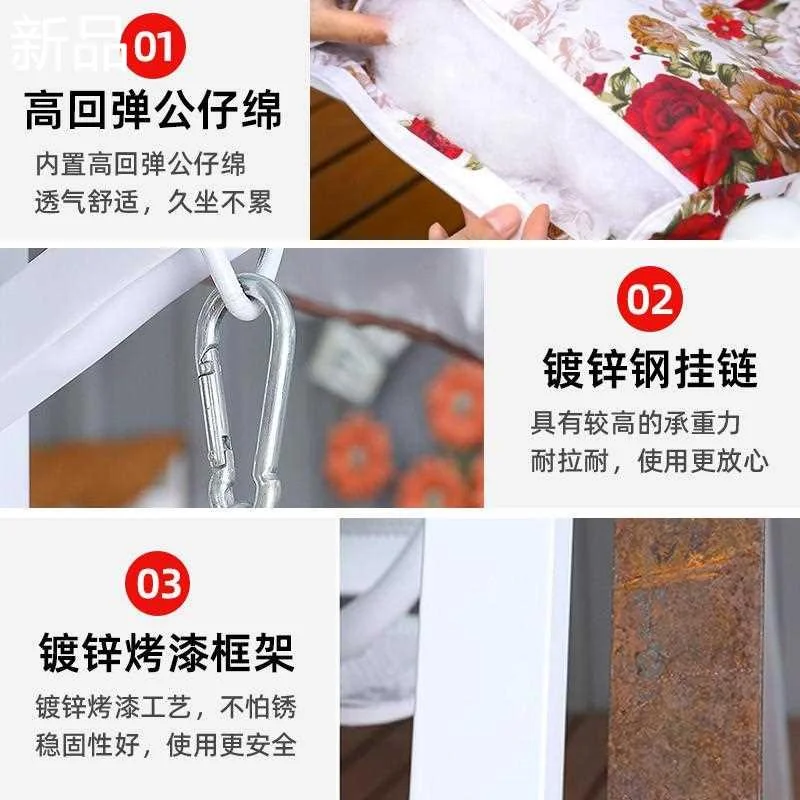 新品

01

高回弹公仔绵

内置高回弹公仔绵
透气舒适，久坐不累

02

镀锌钢挂链

具有较高的承重力
耐拉耐，使用更放心

03

镀锌烤漆框架

镀锌烤漆工艺，不怕锈
稳固性好，使用更安全