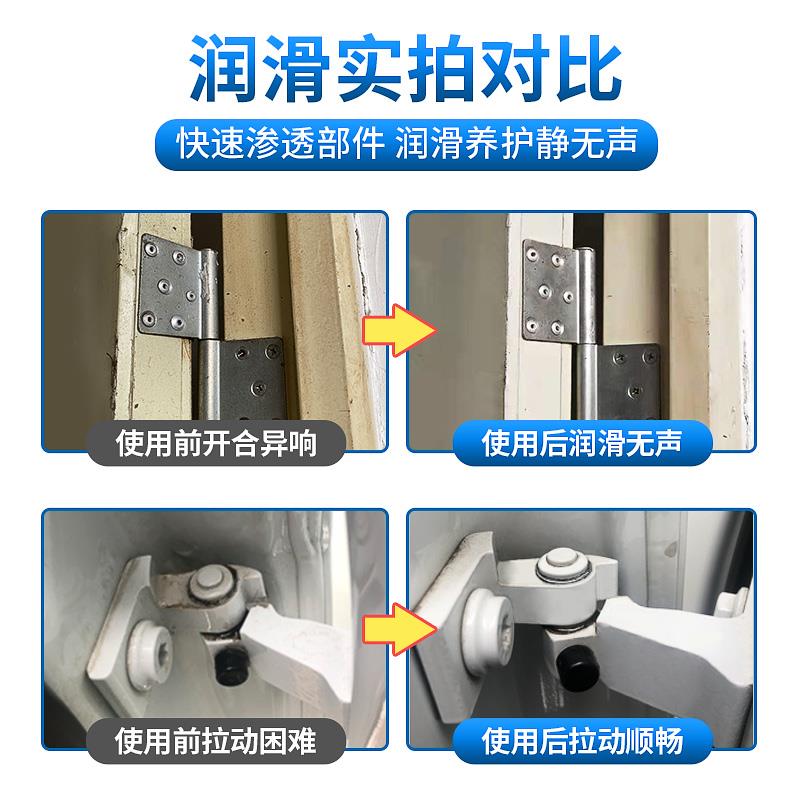 润滑实拍对比

快速渗透部件 润滑养护静无声

使用前开合异响

使用后润滑无声

使用前拉动困难

使用后拉动顺畅