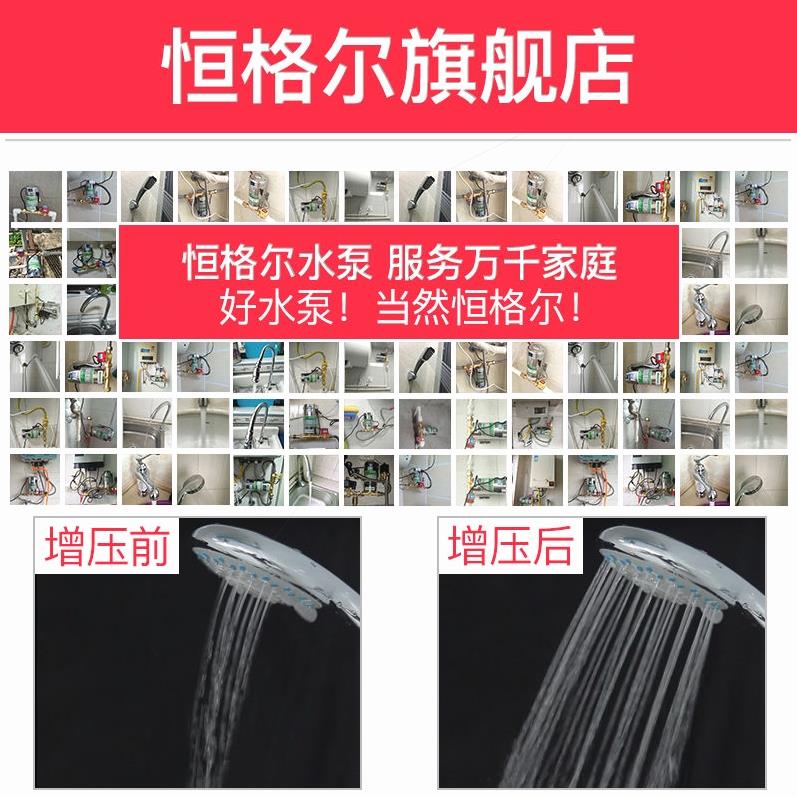 恒格尔旗舰店

恒格尔水泵 服务万千家庭
好水泵！当然恒格尔！

增压前

增压后