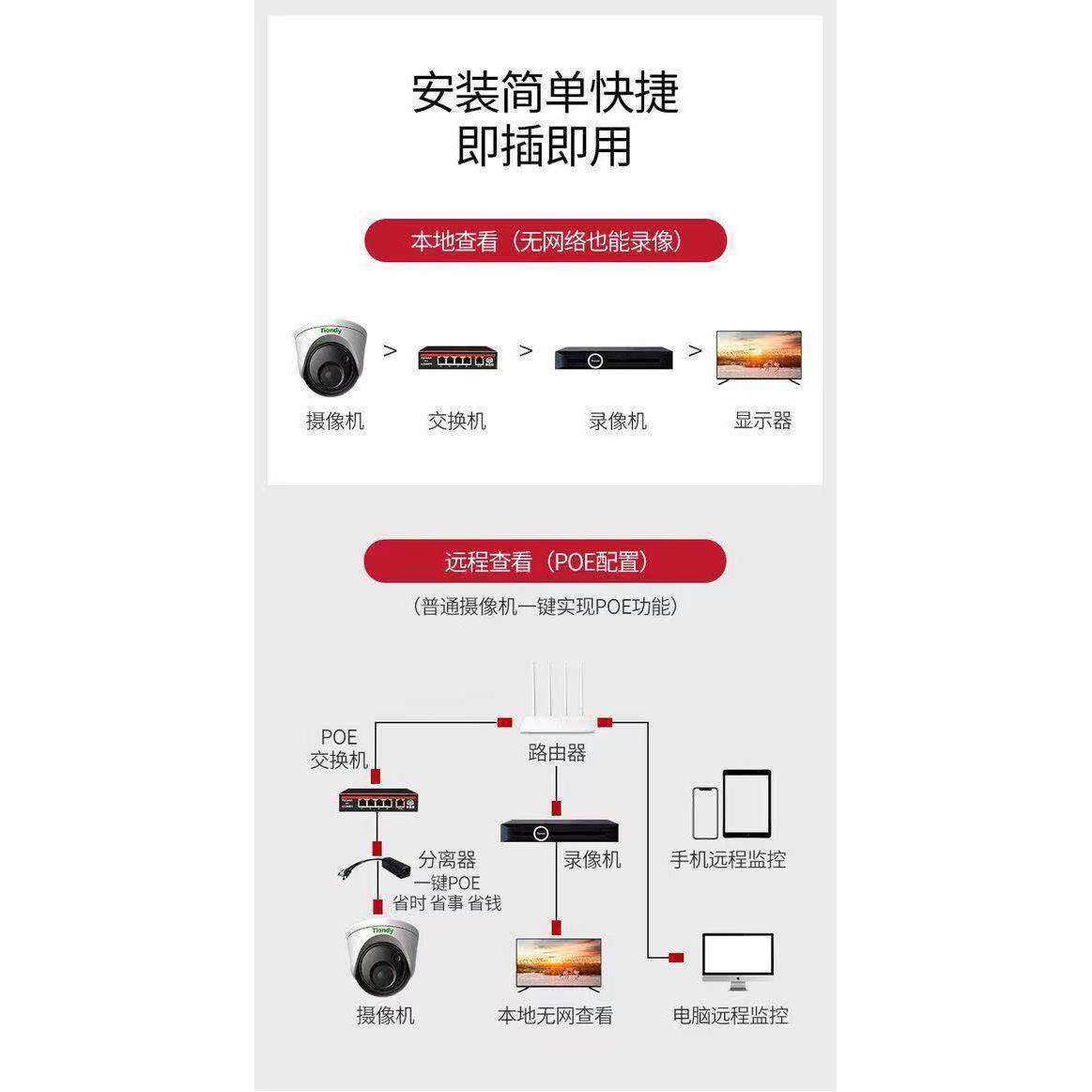 安装简单快捷
即插即用

本地查看（无网络也能录像）

Tiandy

摄像机 > 交换机 > 录像机 > 显示器

远程查看（POE配置）

（普通摄像机一键实现POE功能）

POE
交换机

路由器

分离器
一键POE
省时 省事 省钱

录像机

手机远程监控

Tiandy

摄像机

本地无网查看

电脑远程监控