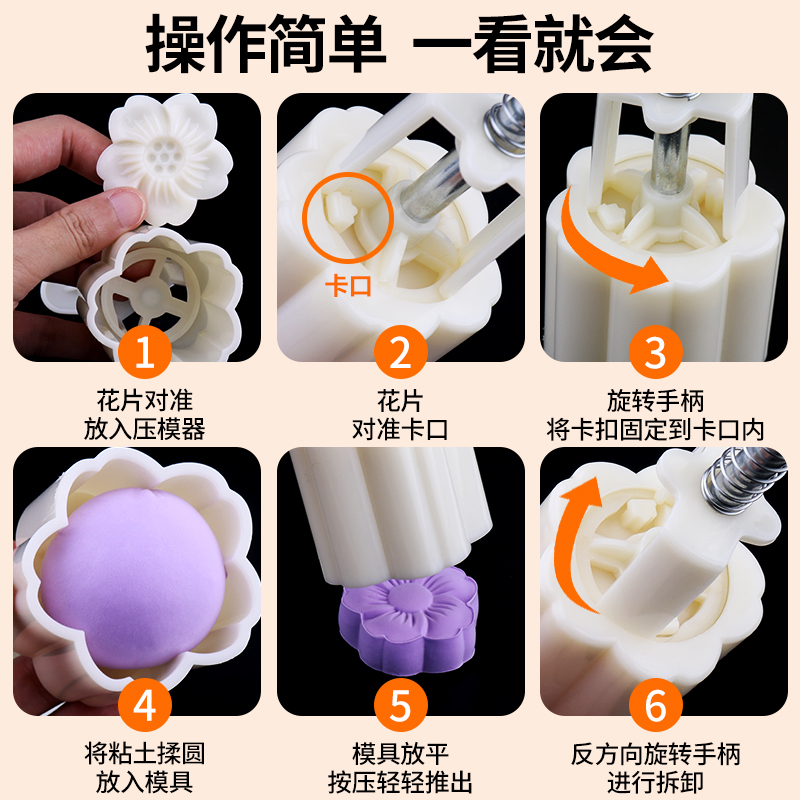 操作简单 一看就会

1
花片对准
放入压模器

卡口
2
花片
对准卡口

3
旋转手柄
将卡扣固定到卡口内

4
将粘土揉圆
放入模具

5
模具放平
按压轻轻推出

6
反方向旋转手柄
进行拆卸