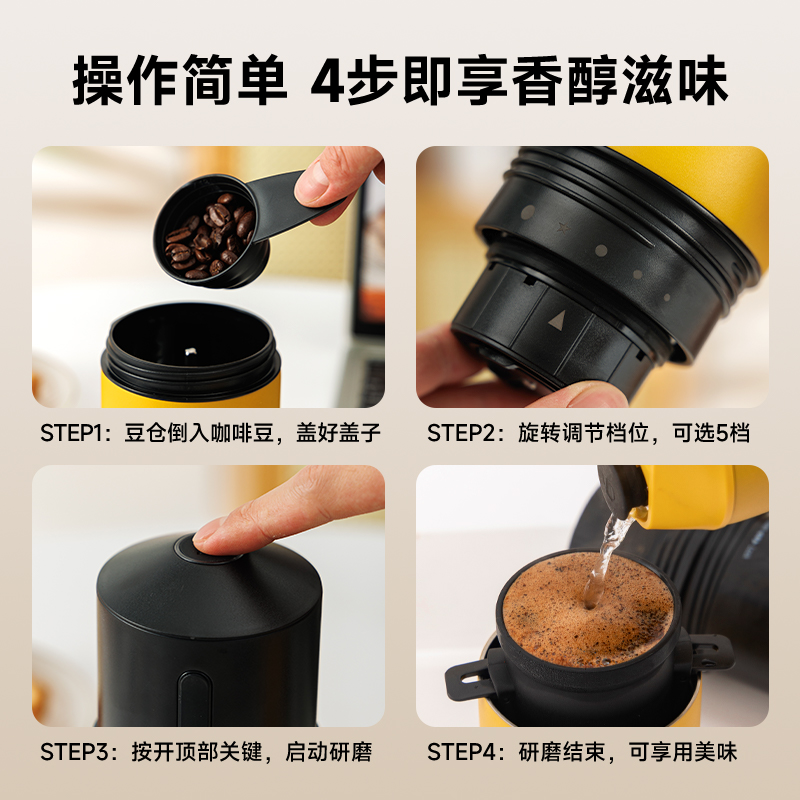 操作简单 4步即享香醇滋味

STEP1：豆仓倒入咖啡豆，盖好盖子

STEP2：旋转调节档位，可选5档

STEP3：按开顶部关键，启动研磨

STEP4：研磨结束，可享用美味