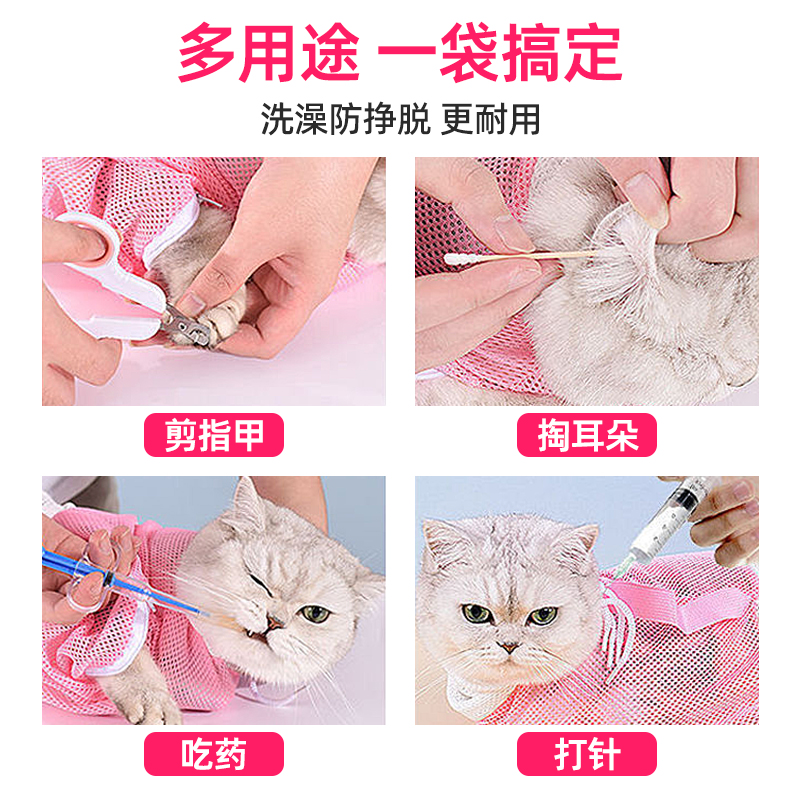 多用途 一袋搞定

洗澡防挣脱 更耐用

剪指甲

掏耳朵

吃药

打针