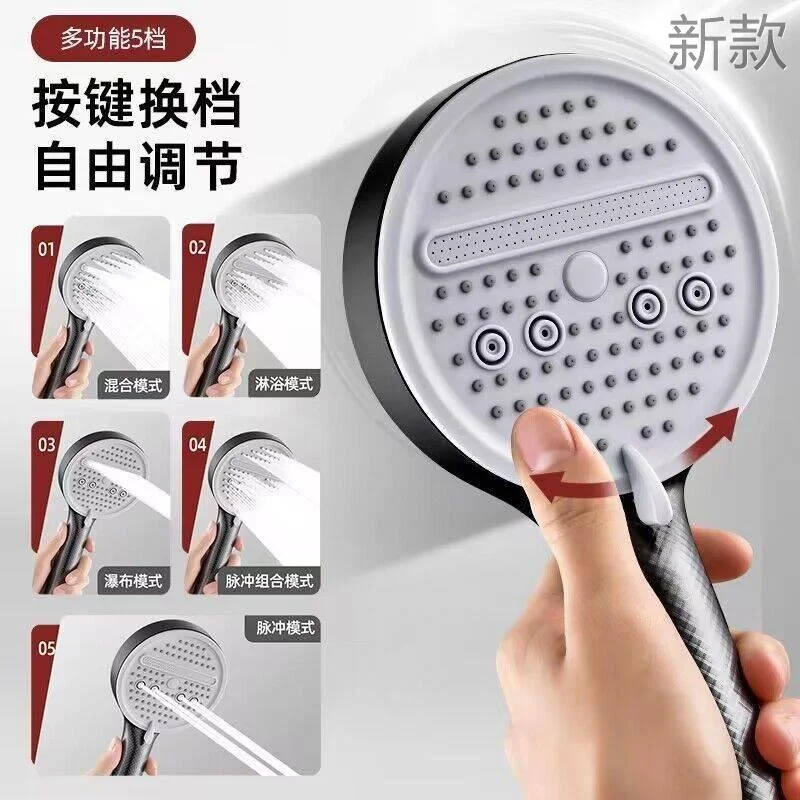 多功能5档

新款

按键换档
自由调节

01
混合模式

02
淋浴模式

03
瀑布模式

04
脉冲组合模式

05
脉冲模式