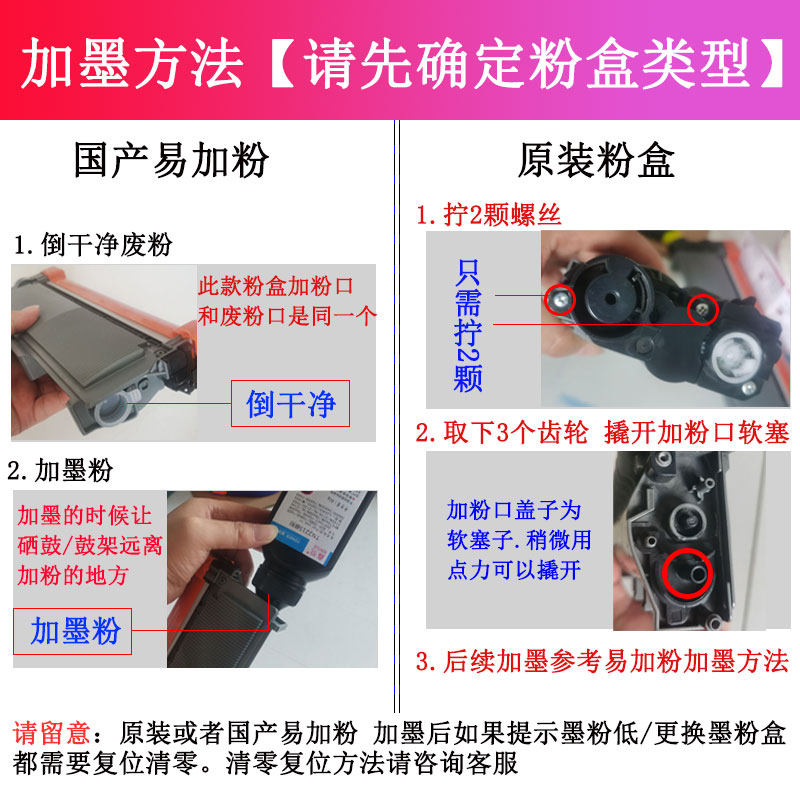 加墨方法【请先确定粉盒类型】

国产易加粉

1.倒干净废粉

此款粉盒加粉口和废粉口是同一个

倒干净

2.加墨粉

加墨的时候让硒鼓/鼓架远离加粉的地方

加墨粉

原装粉盒

1.拧2颗螺丝

只需拧2颗

2.取下3个齿轮 撬开加粉口软塞

加粉口盖子为软塞子.稍微用点力可以撬开

3.后续加墨参考易加粉加墨方法

请留意：原装或者国产易加粉 加墨后如果提示墨粉低/更换墨粉盒都需要复位清零。清零复位方法请咨询客服