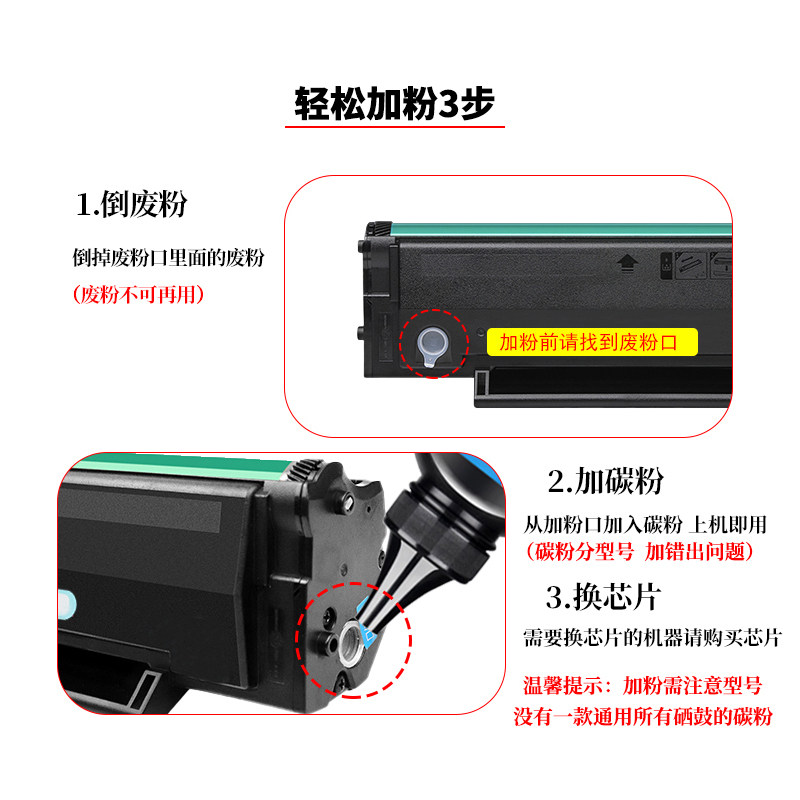 轻松加粉3步

1.倒废粉

倒掉废粉口里面的废粉

（废粉不可再用）

加粉前请找到废粉口

2.加碳粉

从加粉口加入碳粉 上机即用

（碳粉分型号 加错出问题）

3.换芯片

需要换芯片的机器请购买芯片

温馨提示：加粉需注意型号

没有一款通用所有硒鼓的碳粉