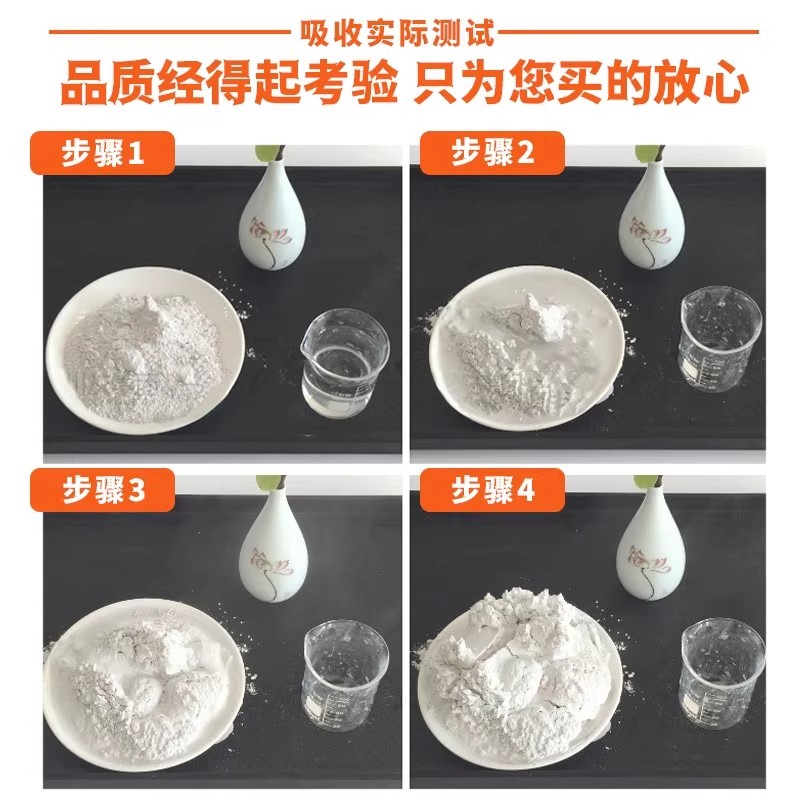 吸收实际测试

品质经得起考验 只为您买的放心

步骤1

步骤2

步骤3

步骤4