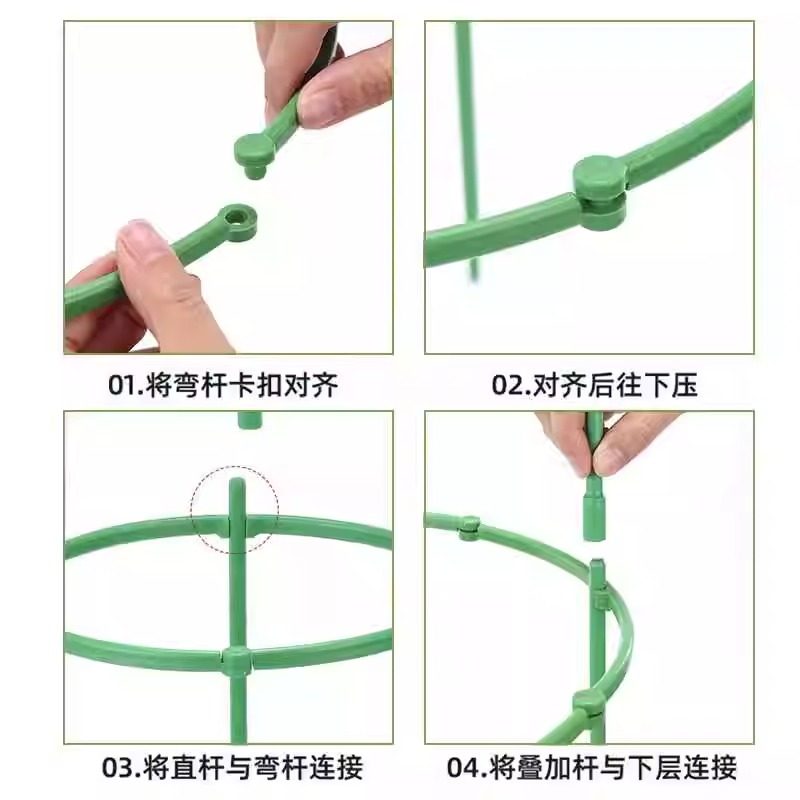 01.将弯杆卡扣对齐

02.对齐后往下压

03.将直杆与弯杆连接

04.将叠加杆与下层连接