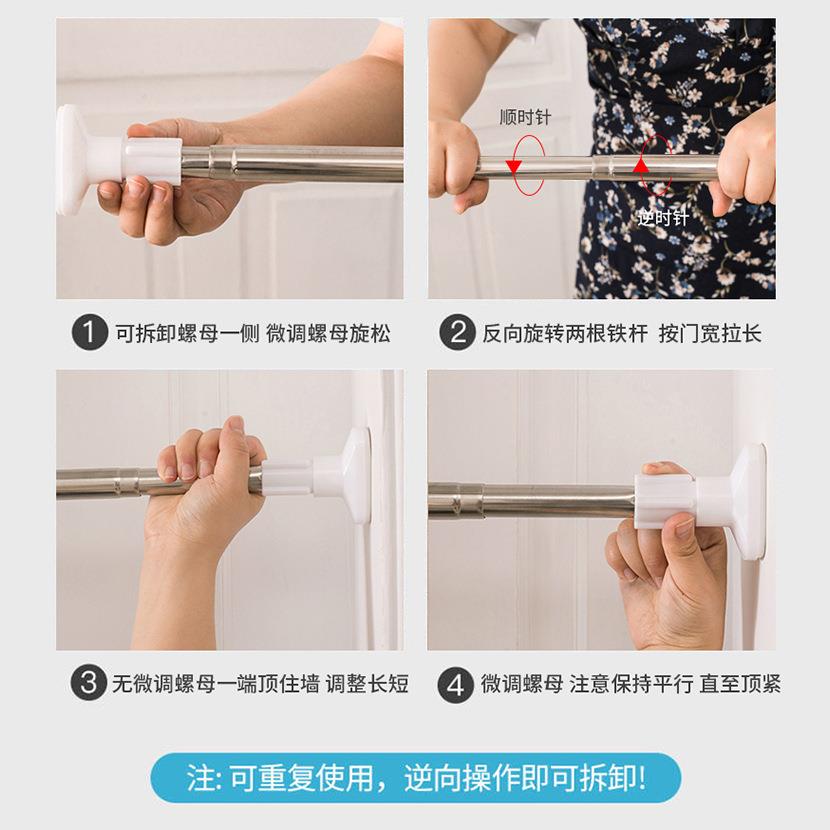 顺时针

逆时针

1 可拆卸螺母一侧 微调螺母旋松

2 反向旋转两根铁杆 按门宽拉长

3 无微调螺母一端顶住墙 调整长短

4 微调螺母 注意保持平行 直至顶紧

注: 可重复使用，逆向操作即可拆卸!