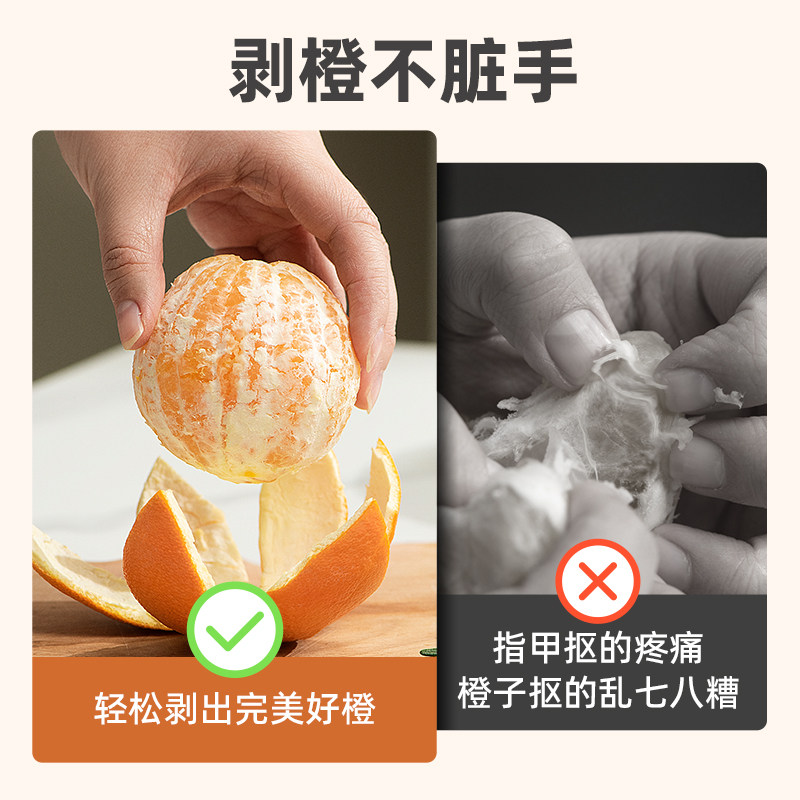 剥橙不脏手

轻松剥出完美好橙

指甲抠的疼痛
橙子抠的乱七八糟