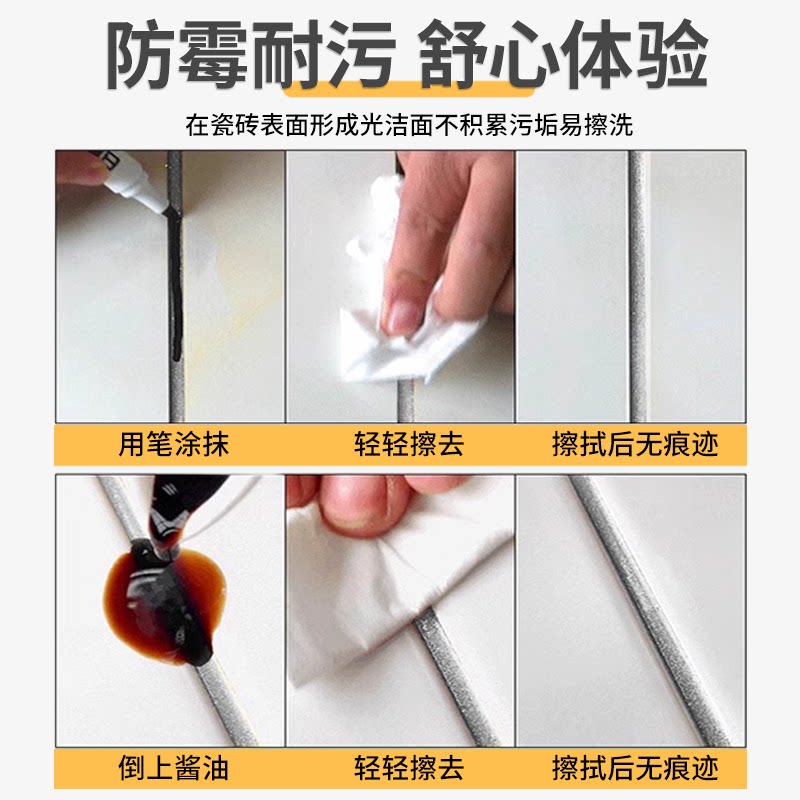 防霉耐污 舒心体验

在瓷砖表面形成光洁面不积累污垢易擦洗

用笔涂抹

轻轻擦去

擦拭后无痕迹

倒上酱油

轻轻擦去

擦拭后无痕迹