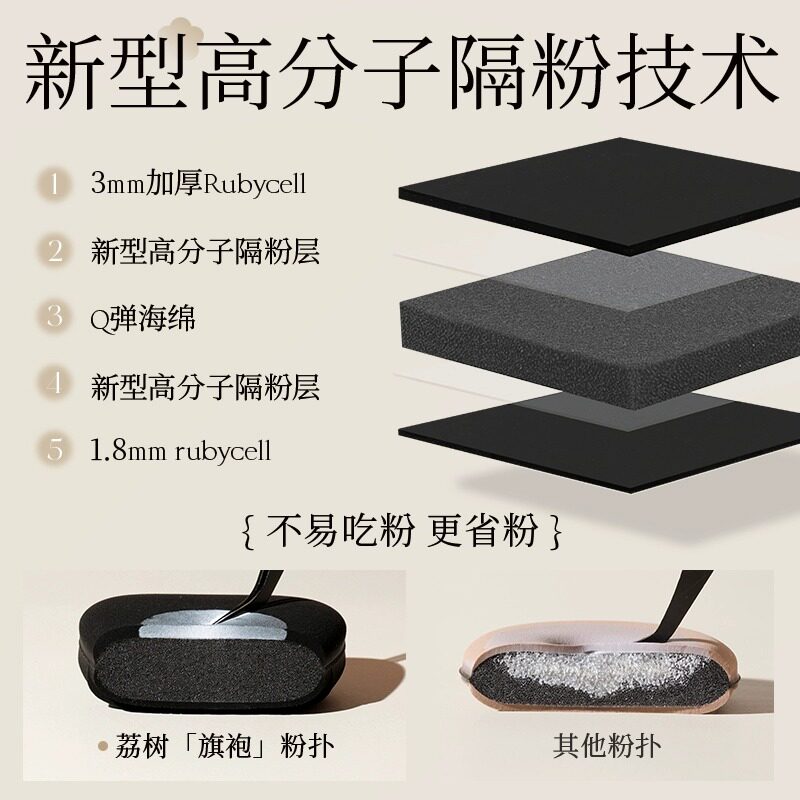 新型高分子隔粉技术

1 3mm加厚Rubycell

2 新型高分子隔粉层

3 Q弹海绵

4 新型高分子隔粉层

5 1.8mm rubycell

{ 不易吃粉 更省粉 }

荔树「旗袍」粉扑

其他粉扑