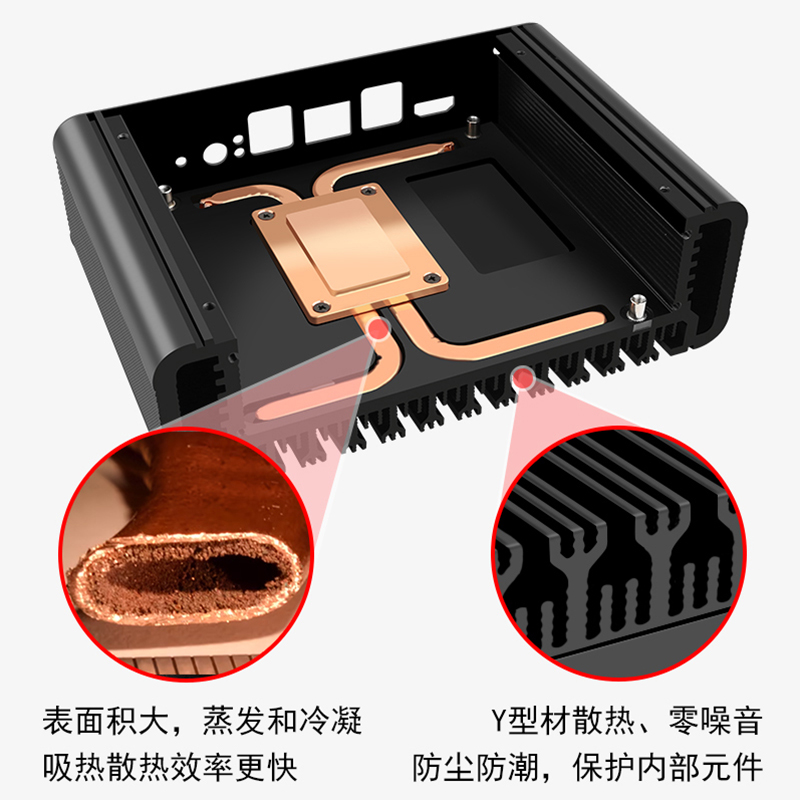 表面积大，蒸发和冷凝
吸热散热效率更快

Y型材散热、零噪音
防尘防潮，保护内部元件