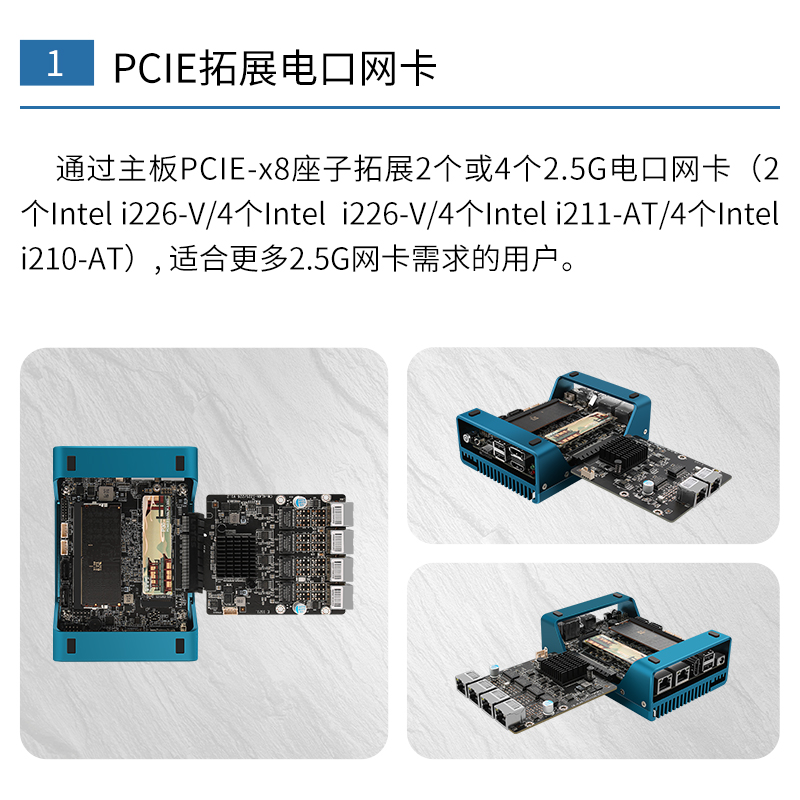 1 PCIE拓展电口网卡

通过主板PCIE-x8座子拓展2个或4个2.5G电口网卡（2个Intel i226-V/4个Intel  i226-V/4个Intel i211-AT/4个Intel i210-AT）, 适合更多2.5G网卡需求的用户。