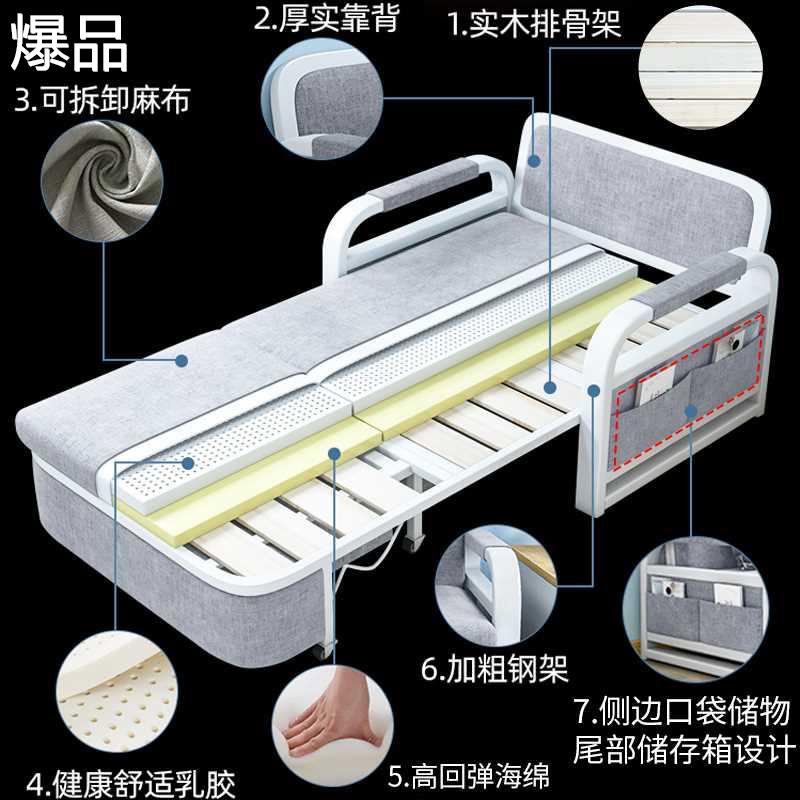 爆品

2.厚实靠背

1.实木排骨架

3.可拆卸麻布

6.加粗钢架

7.侧边口袋储物
尾部储存箱设计

4.健康舒适乳胶

5.高回弹海绵