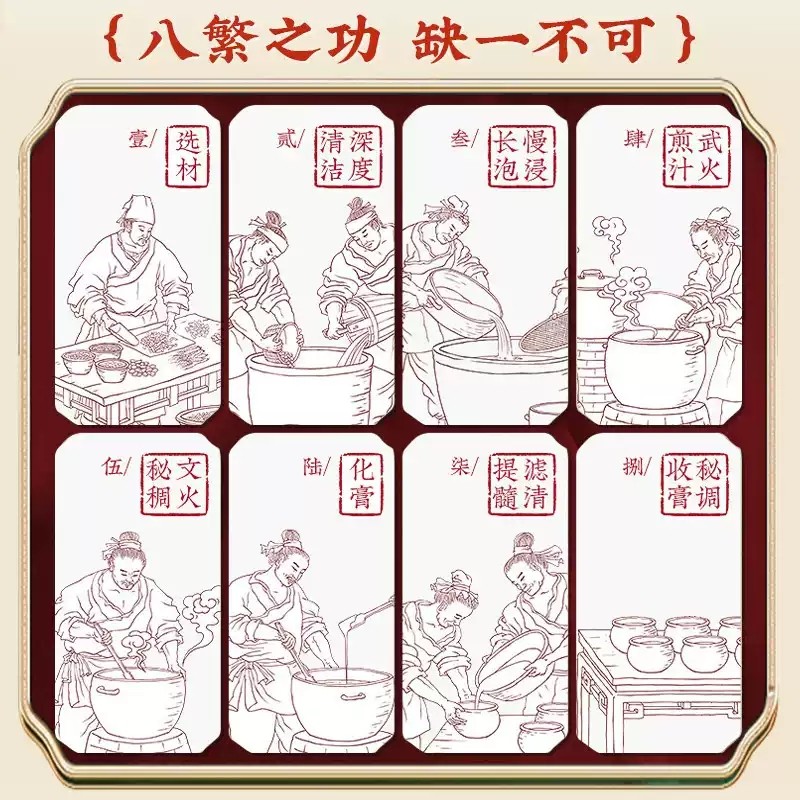 {八繁之功 缺一不可}

壹/ 选材

贰/ 深度清洁

叁/ 慢浸长泡

肆/ 武火煎汁

伍/ 文火秘稠

陆/ 化膏

柒/ 滤清提髓

捌/ 秘调收膏