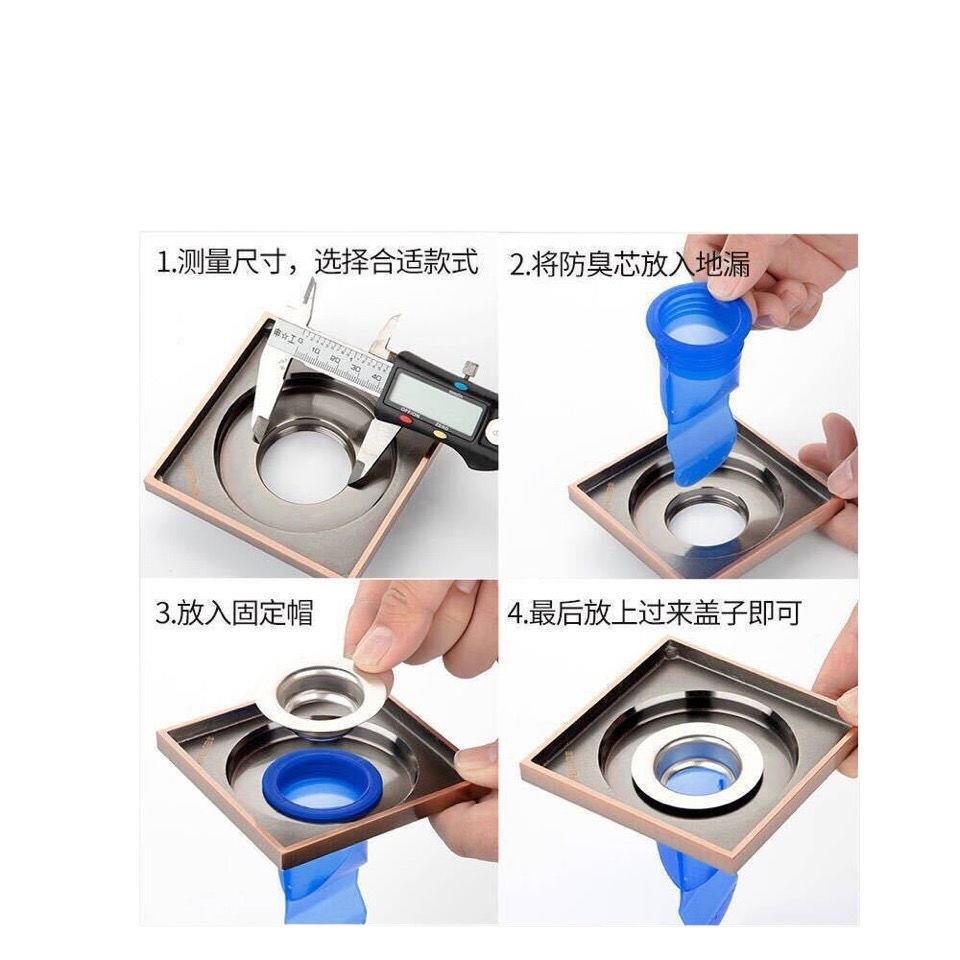 1.测量尺寸，选择合适款式

2.将防臭芯放入地漏

3.放入固定帽

4.最后放上过来盖子即可