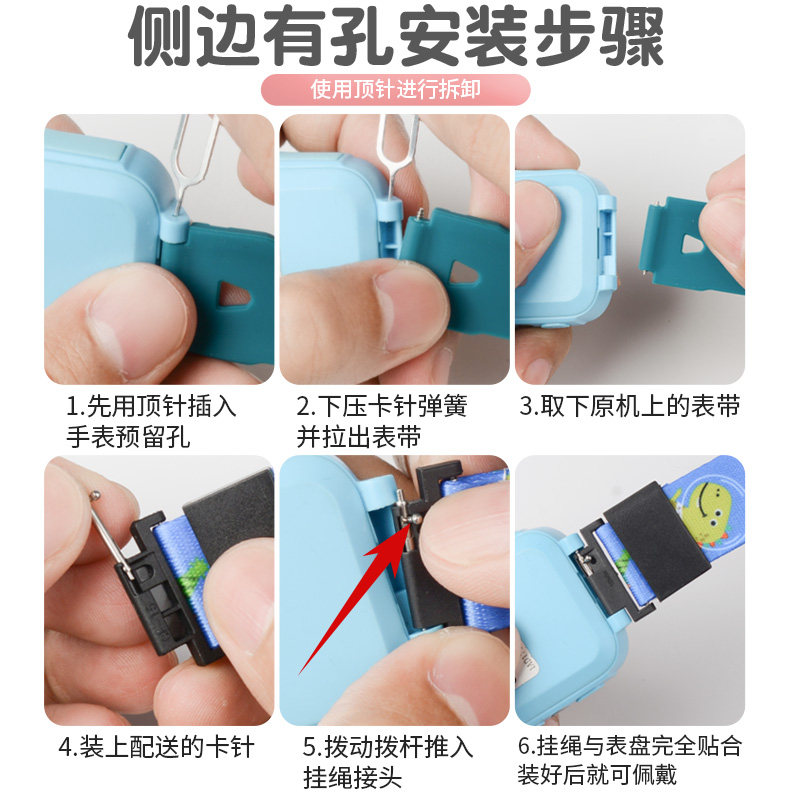 侧边有孔安装步骤

使用顶针进行拆卸

1.先用顶针插入手表预留孔

2.下压卡针弹簧并拉出表带

3.取下原机上的表带

4.装上配送的卡针

5.拨动拨杆推入挂绳接头

6.挂绳与表盘完全贴合装好后就可佩戴