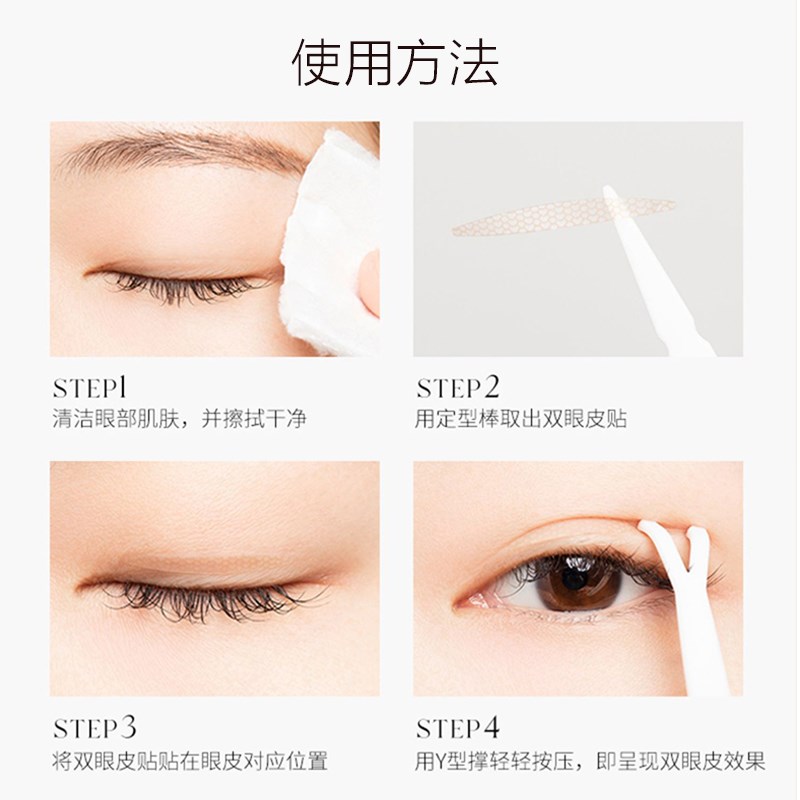 使用方法

STEP1
清洁眼部肌肤，并擦拭干净

STEP2
用定型棒取出双眼皮贴

STEP3
将双眼皮贴贴在眼皮对应位置

STEP4
用Y型撑轻轻按压，即呈现双眼皮效果