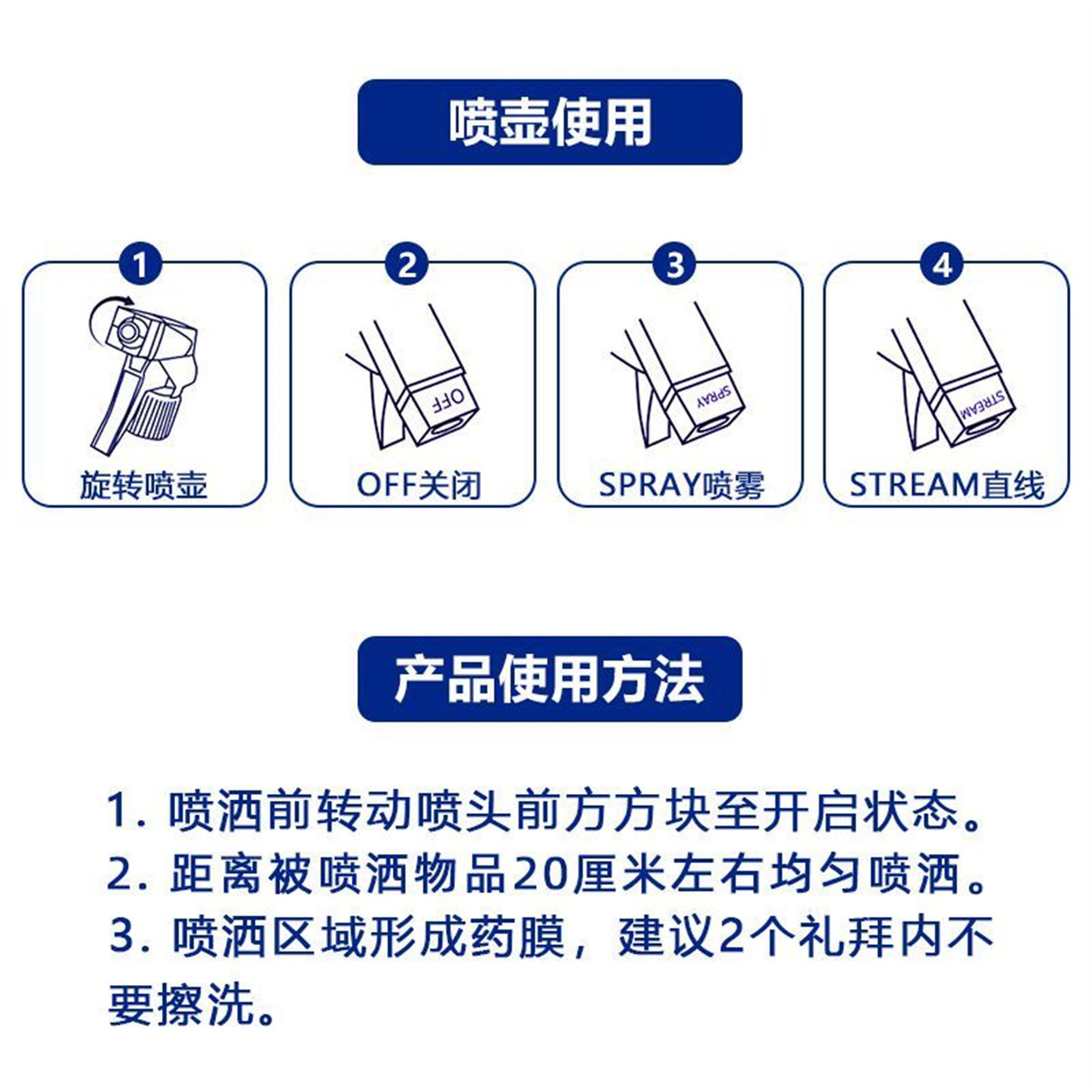 喷壶使用

1
旋转喷壶

2
OFF
OFF关闭

3
SPRAY
SPRAY喷雾

4
STREAM
STREAM直线

产品使用方法

1. 喷洒前转动喷头前方方块至开启状态。
2. 距离被喷洒物品20厘米左右均匀喷洒。
3. 喷洒区域形成药膜，建议2个礼拜内不要擦洗。