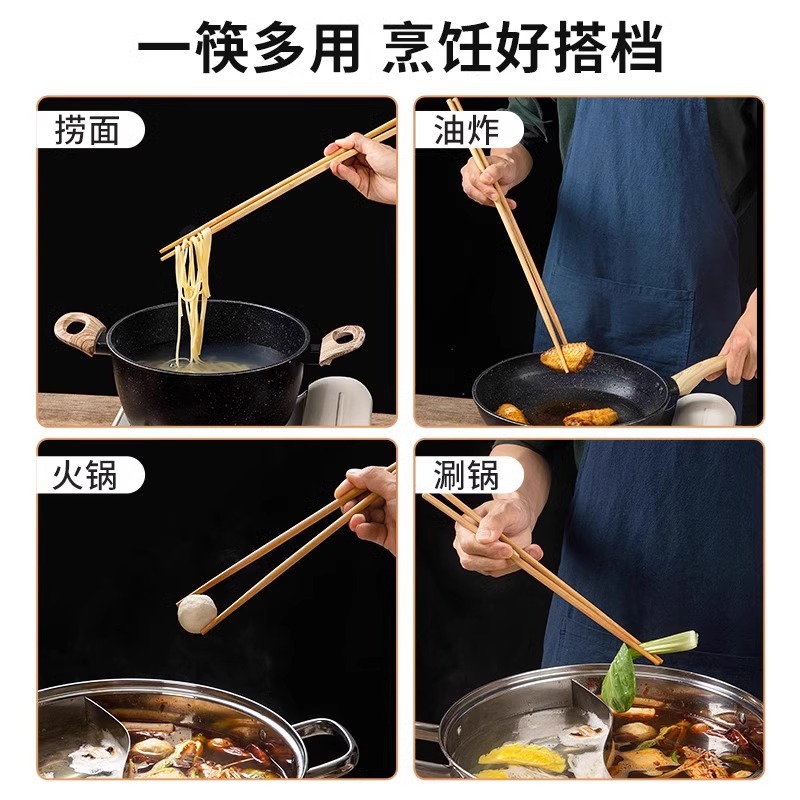 一筷多用 烹饪好搭档

捞面

油炸

火锅

涮锅