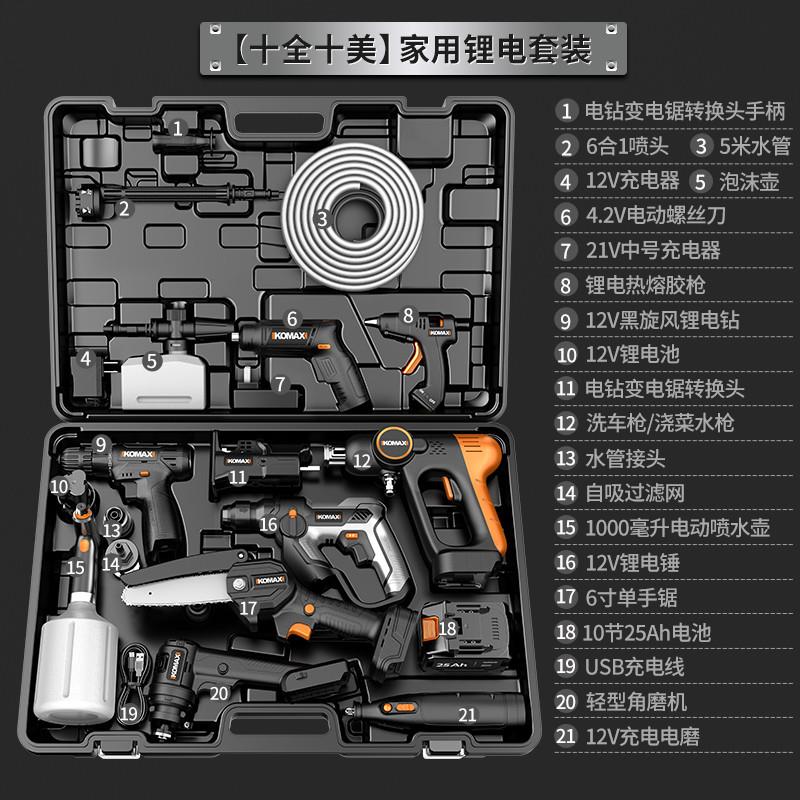 【十全十美】家用锂电套装

1 电钻变电锯转换头手柄
2 6合1喷头 3 5米水管
4 12V充电器 5 泡沫壶
6 4.2V电动螺丝刀
7 21V中号充电器
8 锂电热熔胶枪
9 12V黑旋风锂电钻
10 12V锂电池
11 电钻变电锯转换头
12 洗车枪/浇菜水枪
13 水管接头
14 自吸过滤网
15 1000毫升电动喷水壶
16 12V锂电锤
17 6寸单手锯
18 10节25Ah电池
19 USB充电线
20 轻型角磨机
21 12V充电电磨

1 2 3 4 5 6 KOMAX 7 8 KOMAX 9 KOMAX 10 11 KOMAX 12 KOMAX 13 14 15 16 KOMAX 17 KOMAX 18 25Ah 19 20 KOMAX 21