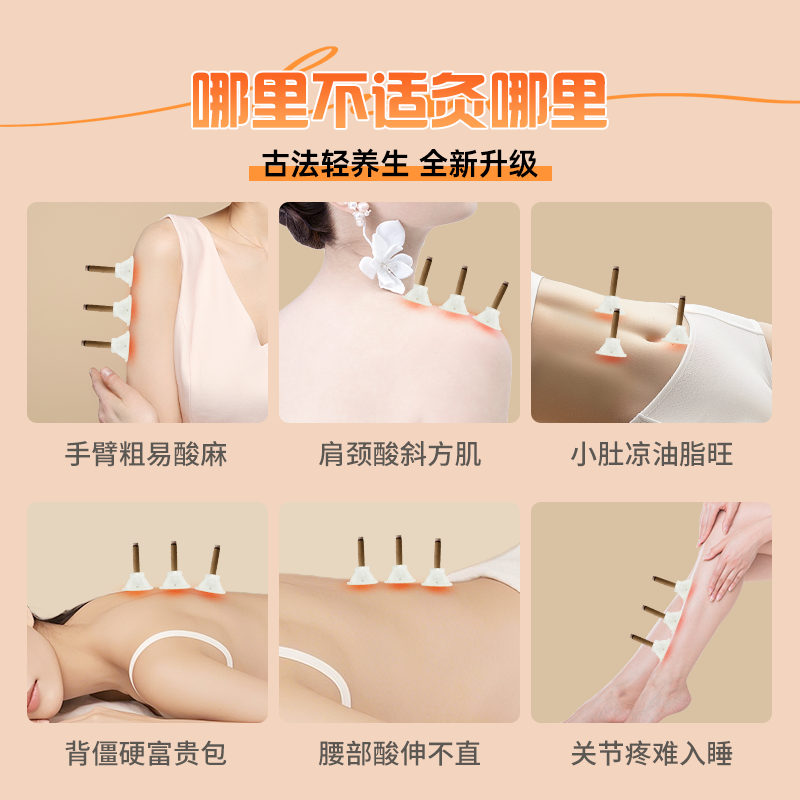 哪里不适灸哪里

古法轻养生 全新升级

手臂粗易酸麻

肩颈酸斜方肌

小肚凉油脂旺

背僵硬富贵包

腰部酸伸不直

关节疼难入睡