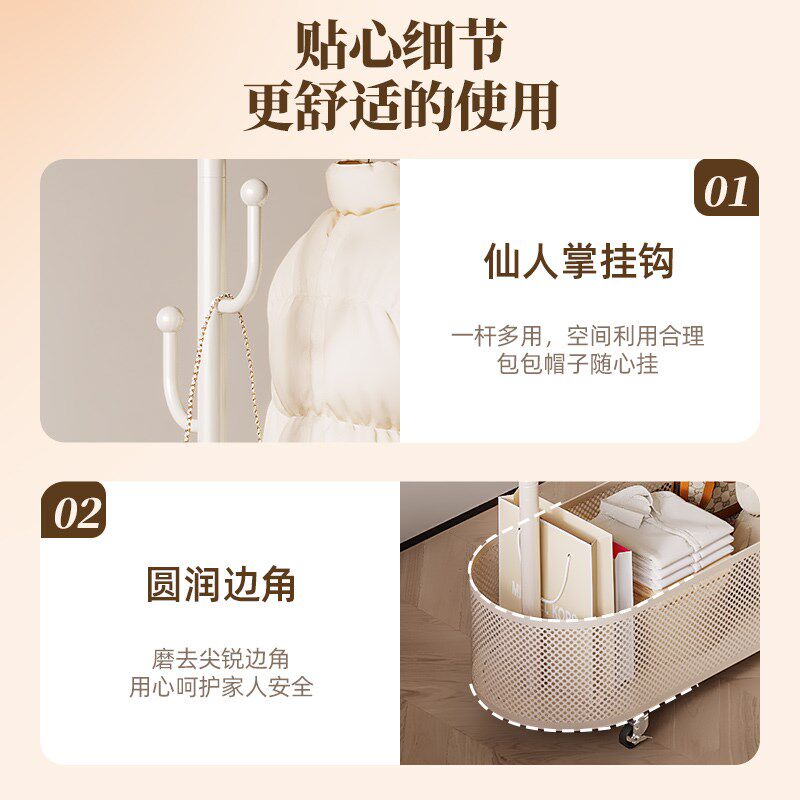 贴心细节
更舒适的使用

01

仙人掌挂钩

一杆多用，空间利用合理
包包帽子随心挂

02

圆润边角

磨去尖锐边角
用心呵护家人安全