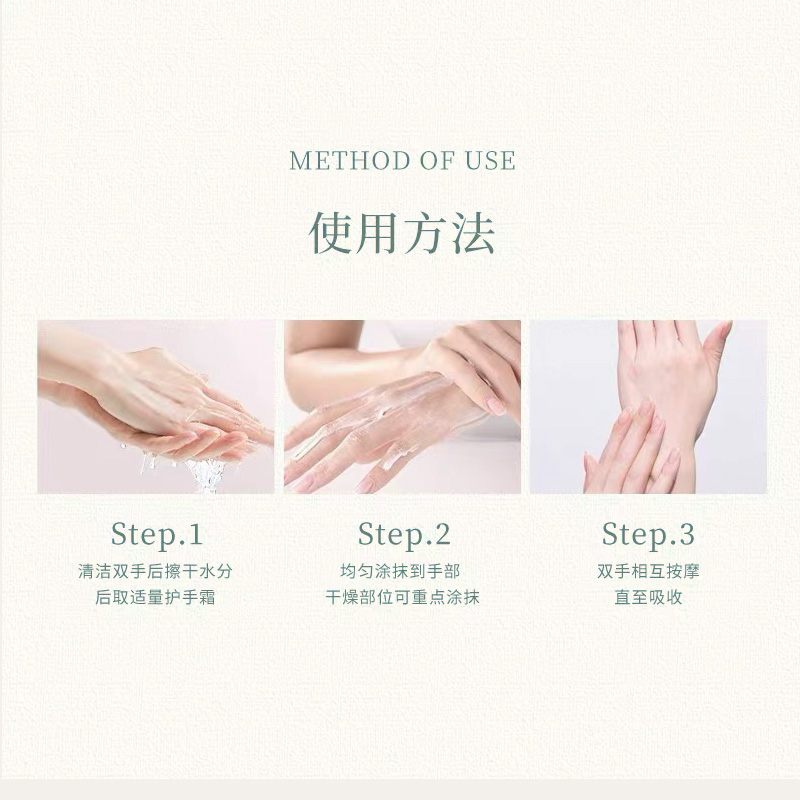 METHOD OF USE

使用方法

Step.1
清洁双手后擦干水分
后取适量护手霜

Step.2
均匀涂抹到手部
干燥部位可重点涂抹

Step.3
双手相互按摩
直至吸收