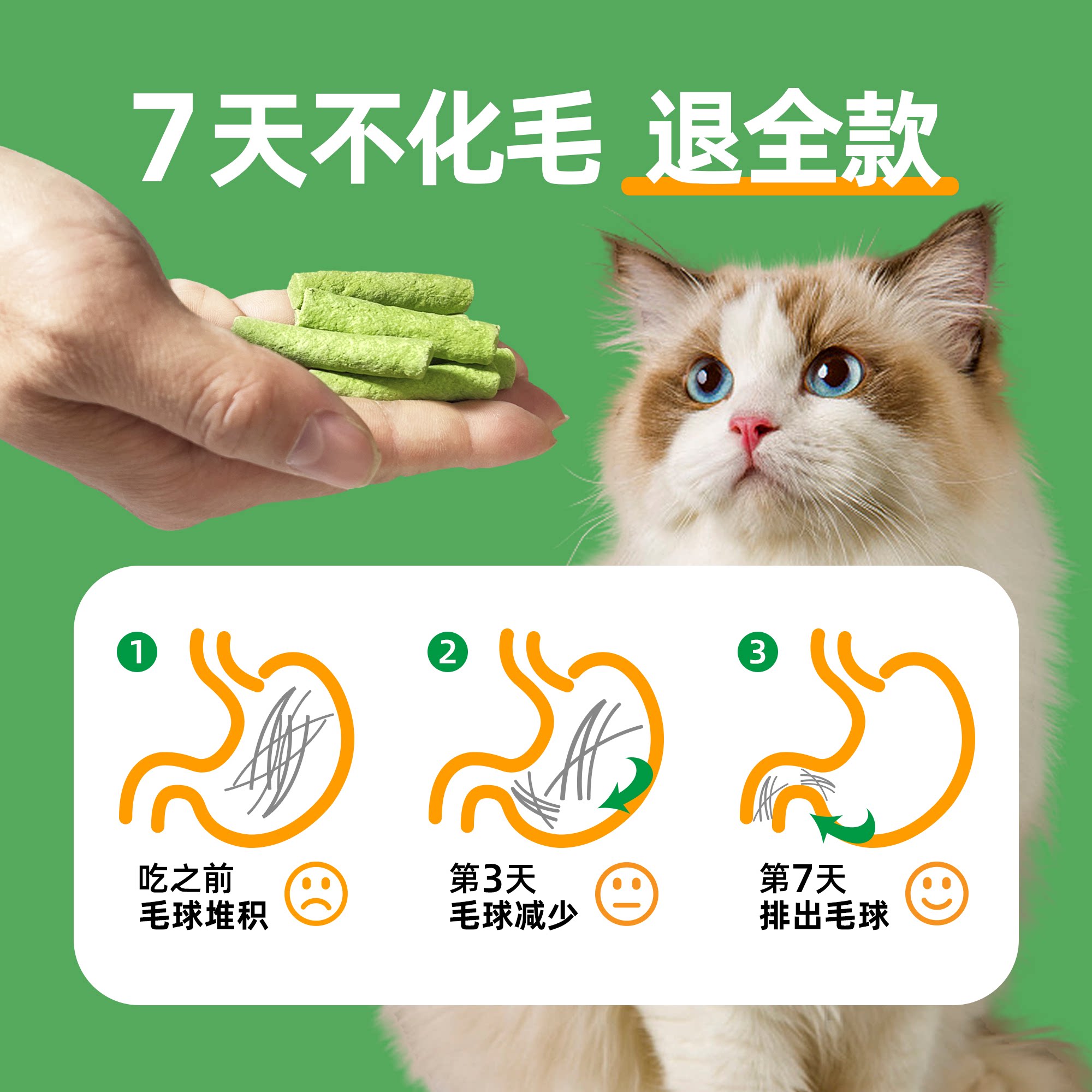 7天不化毛 退全款

1

吃之前
毛球堆积

2

第3天
毛球减少

3

第7天
排出毛球